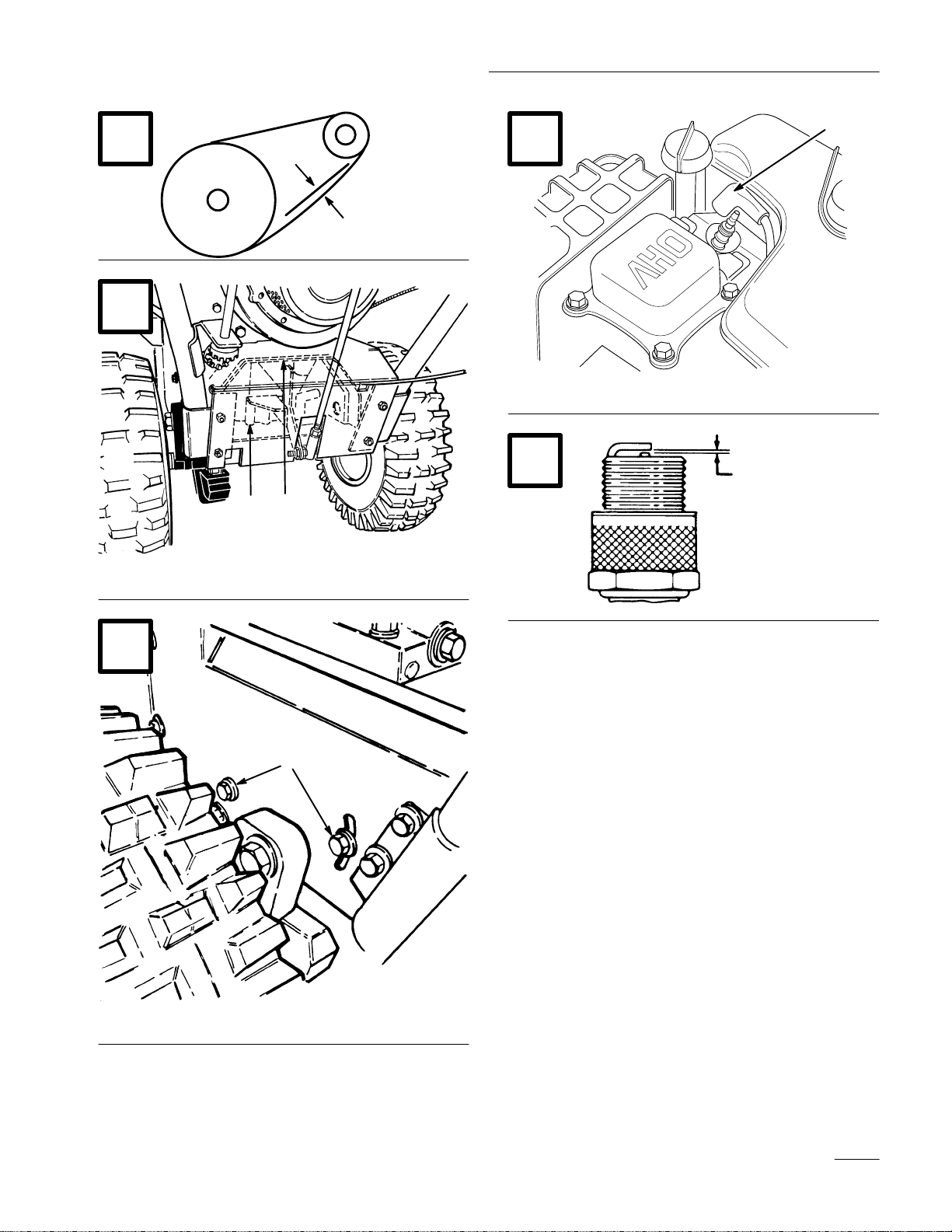 OHV