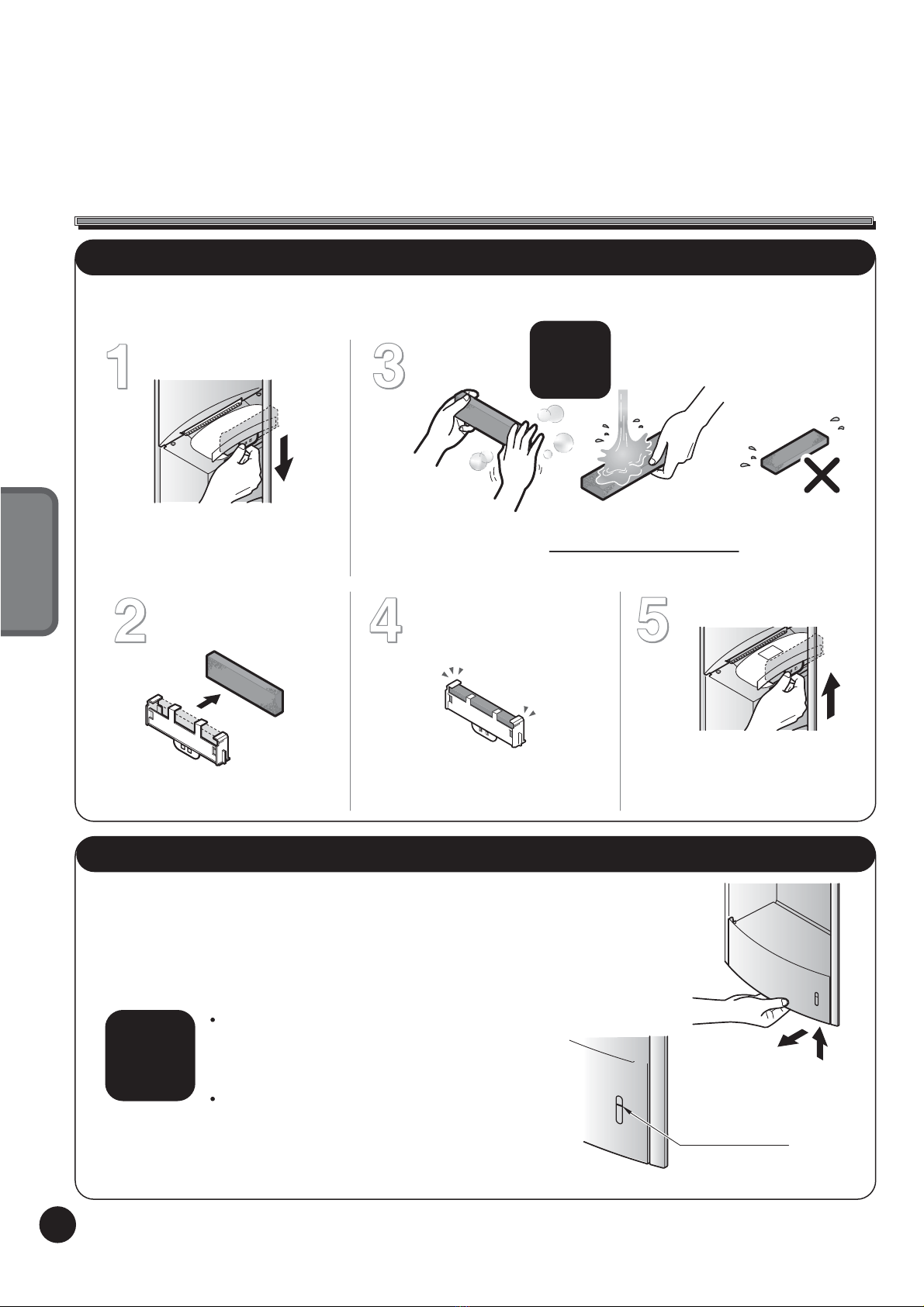 1

3

2

4

5