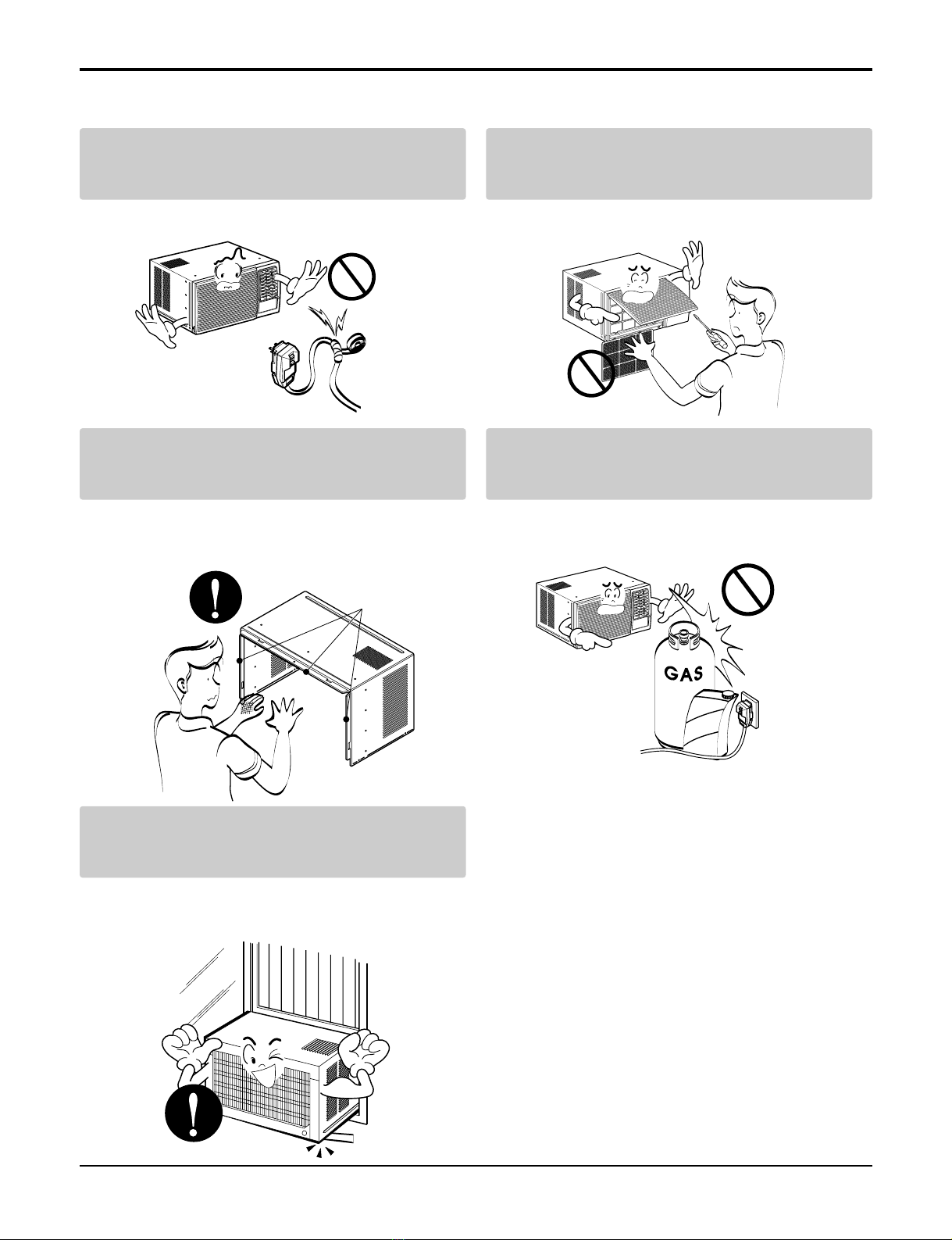 GAS