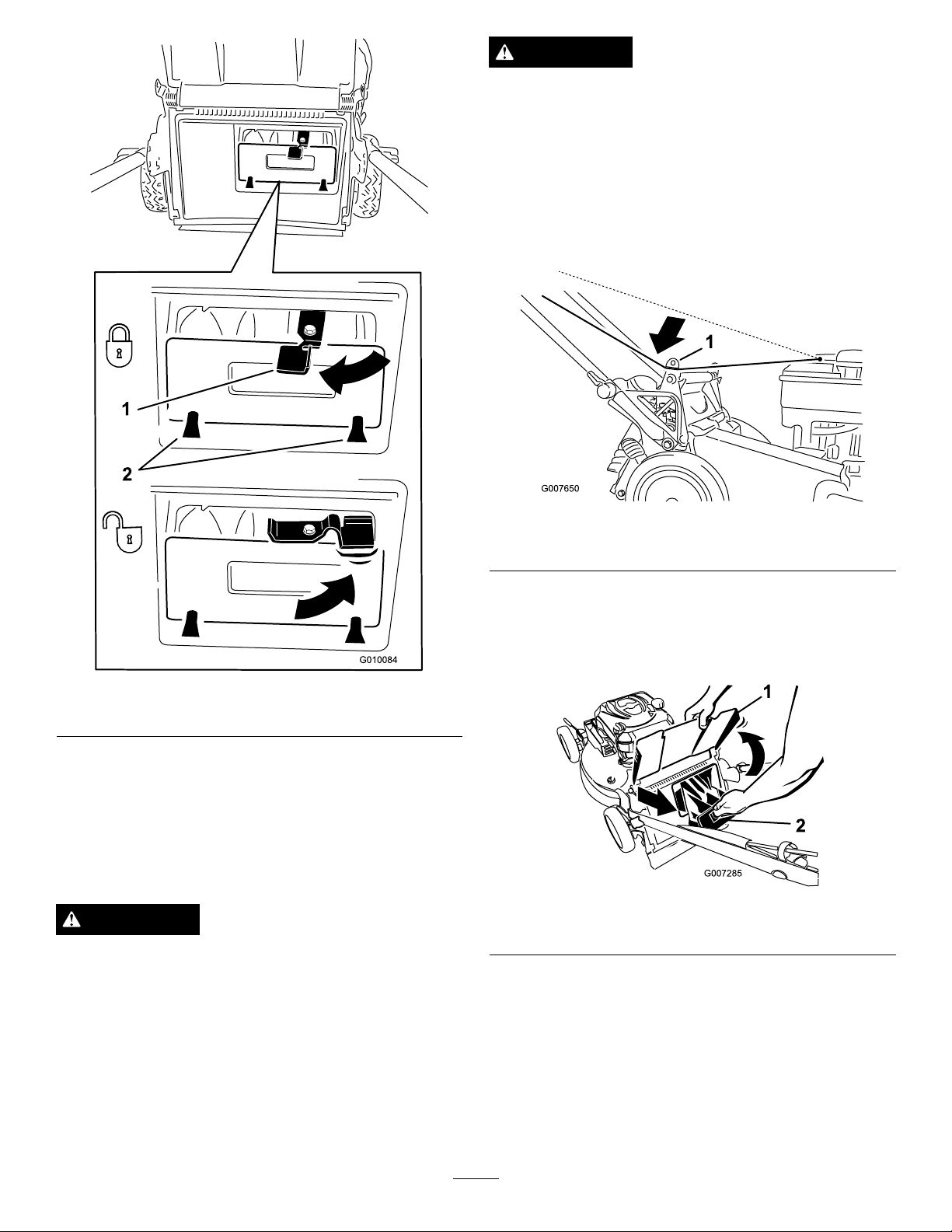 1

2

G010084

1

G007650

1

2

G007285