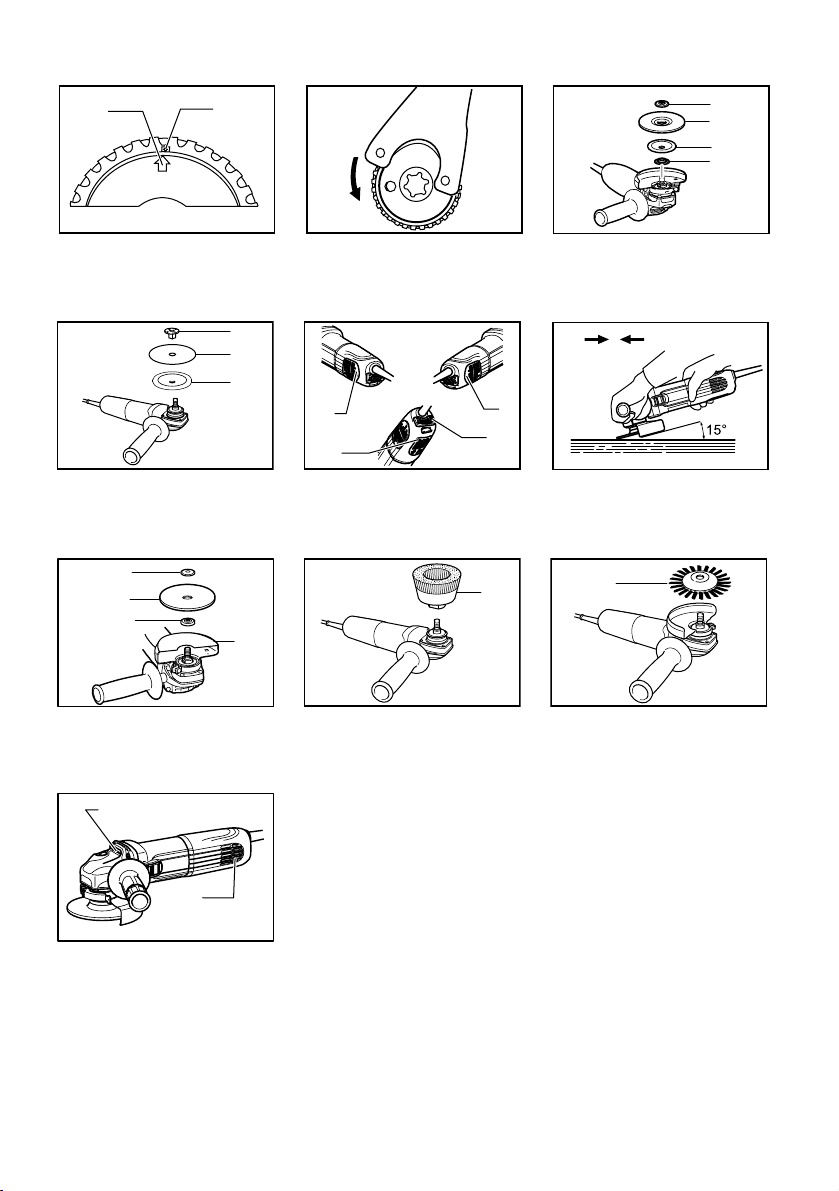 15°