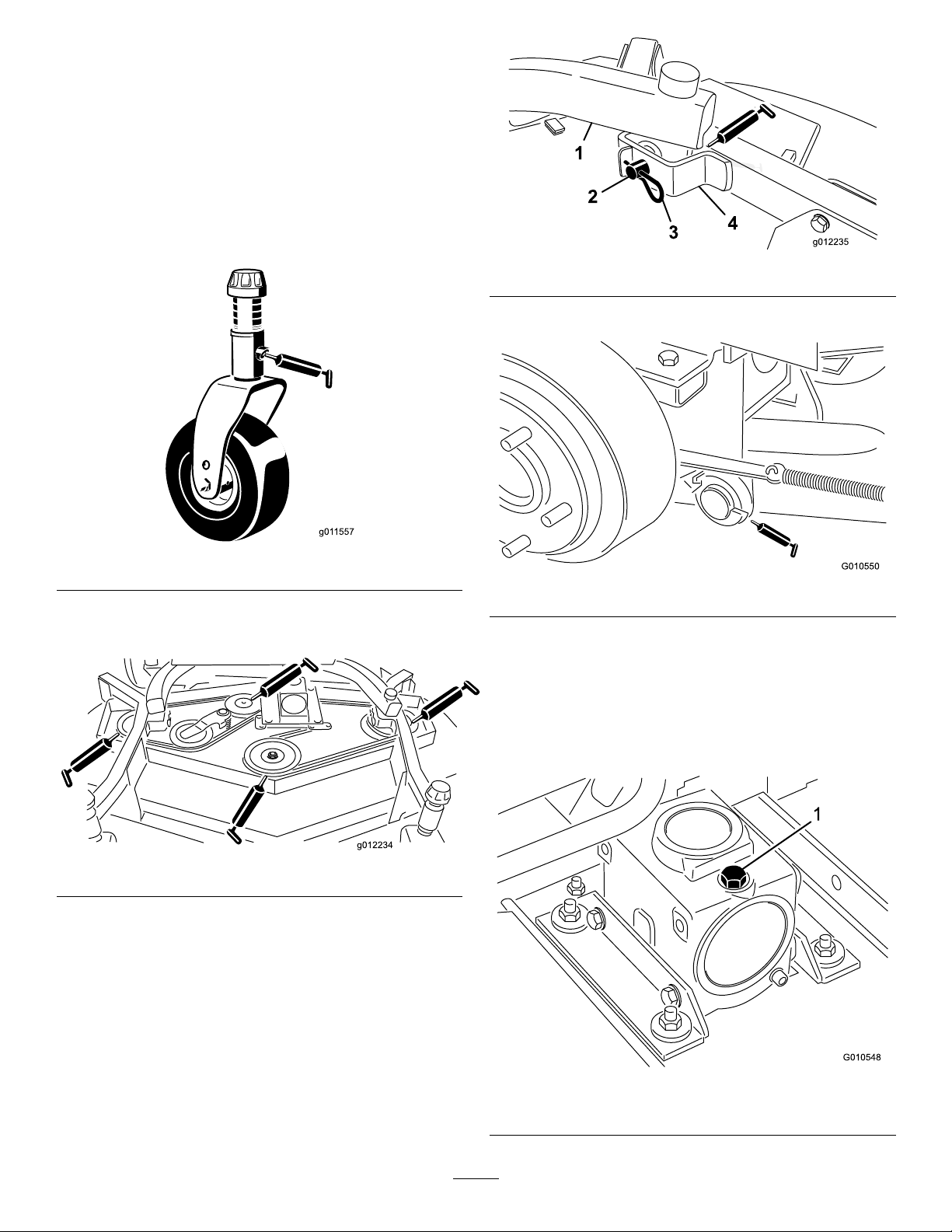 g011557

g012234

1
2
3
4
g012235

G010550

1

G010548