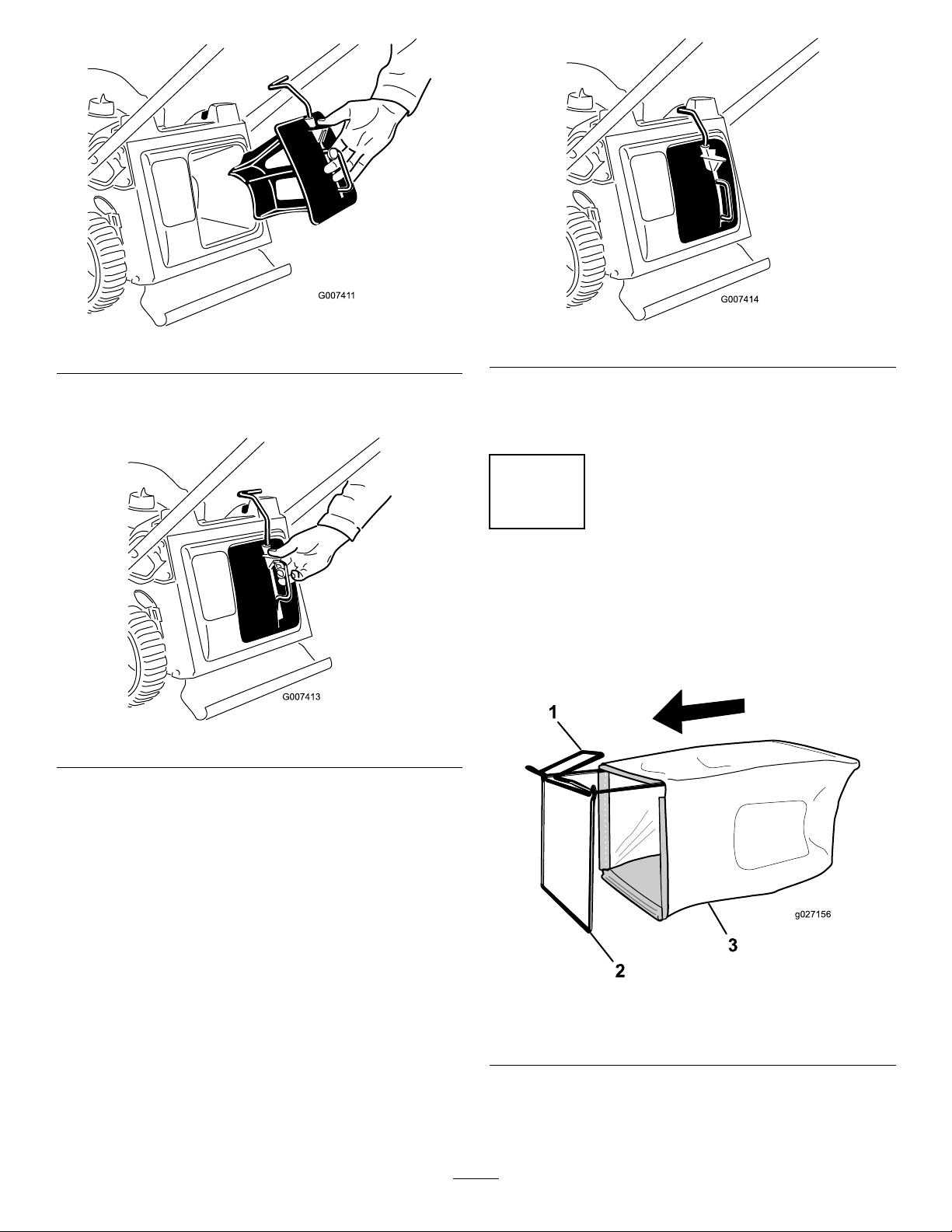 G007411

G007413

G007414

1

2

3

g027156