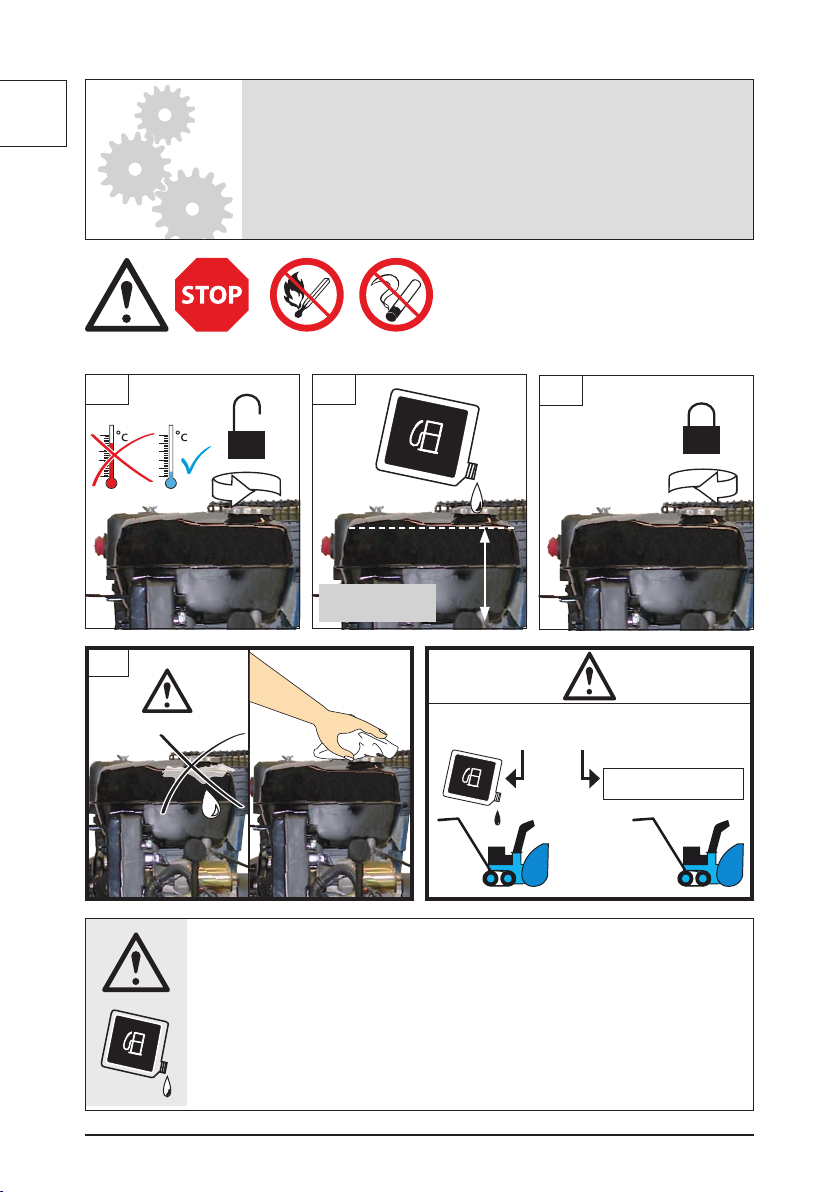 STOP

°C

°C