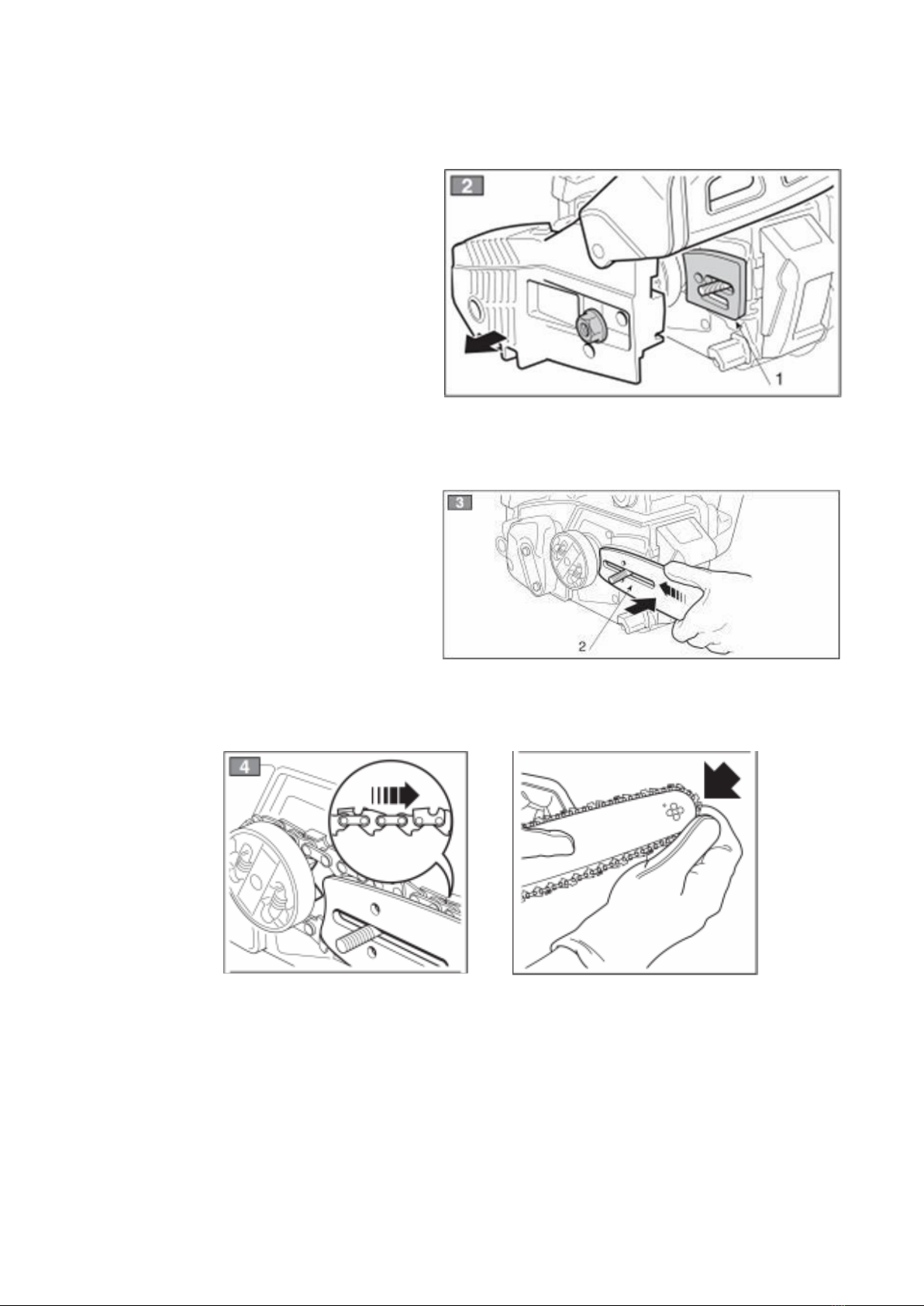 2

1

3

2

4