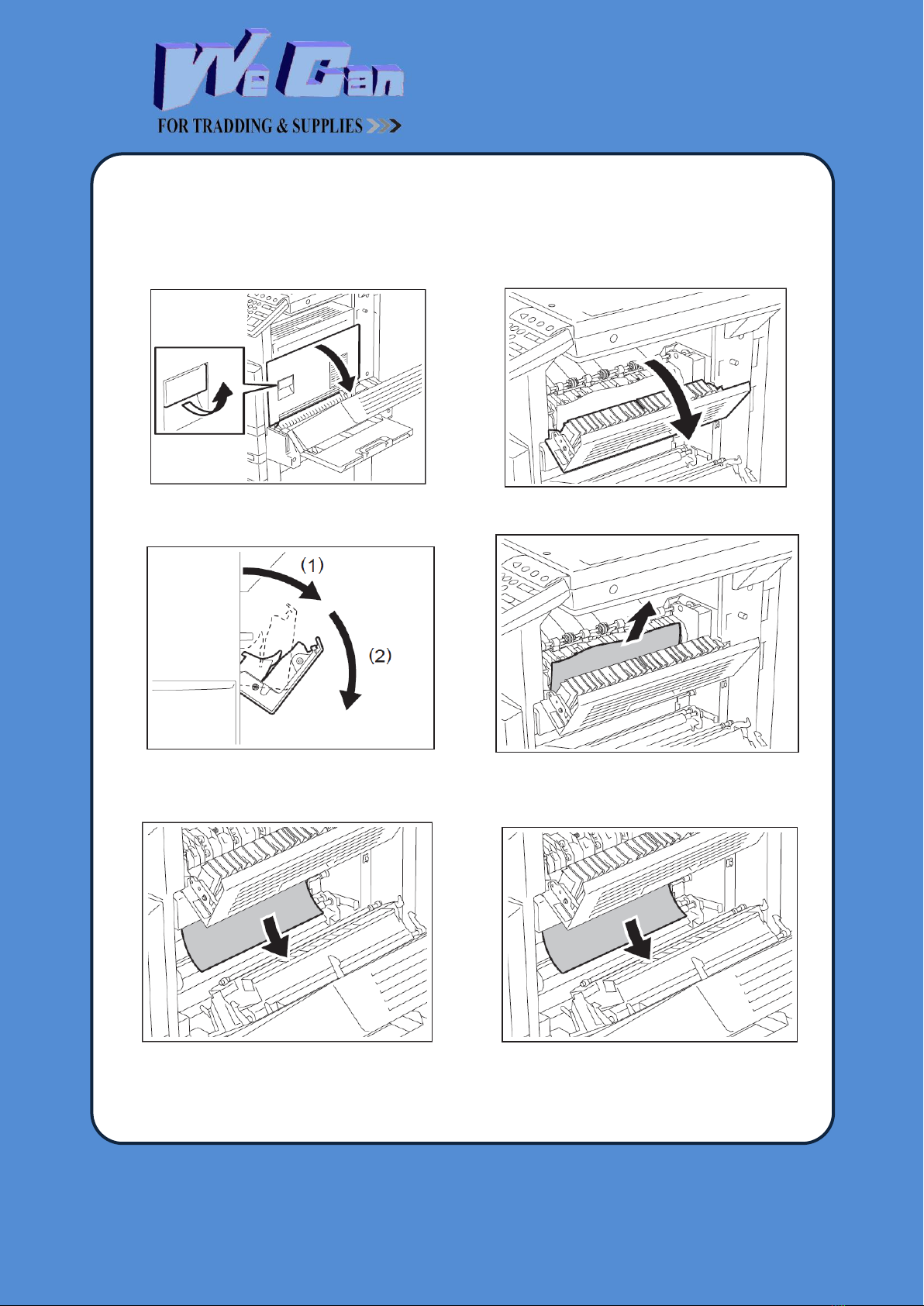 We Can
FOR TRADDING & SUPPLIES

(1)
(2)