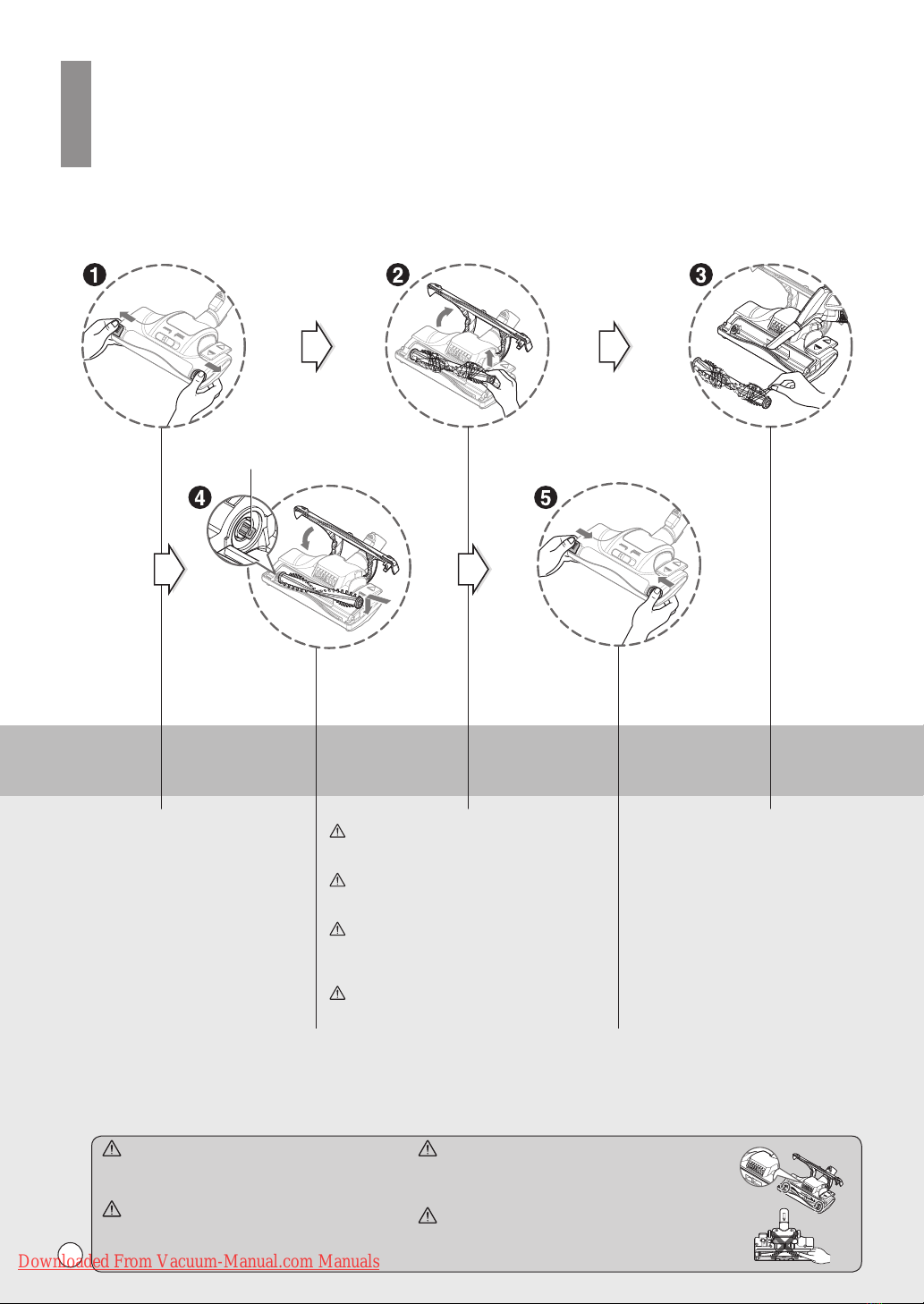 Downloaded From Vacuum-Manual.com Manuals