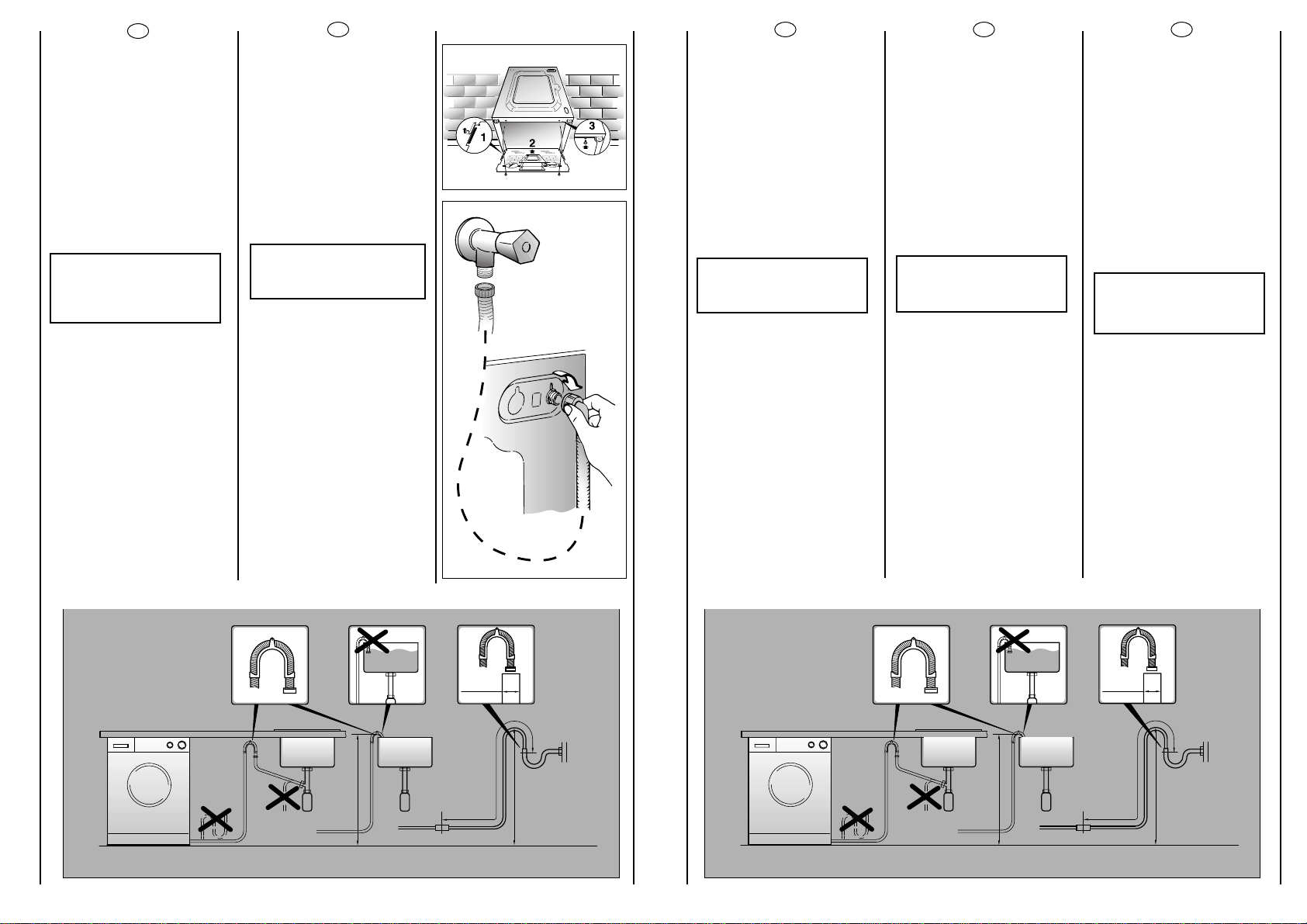 1

2

3