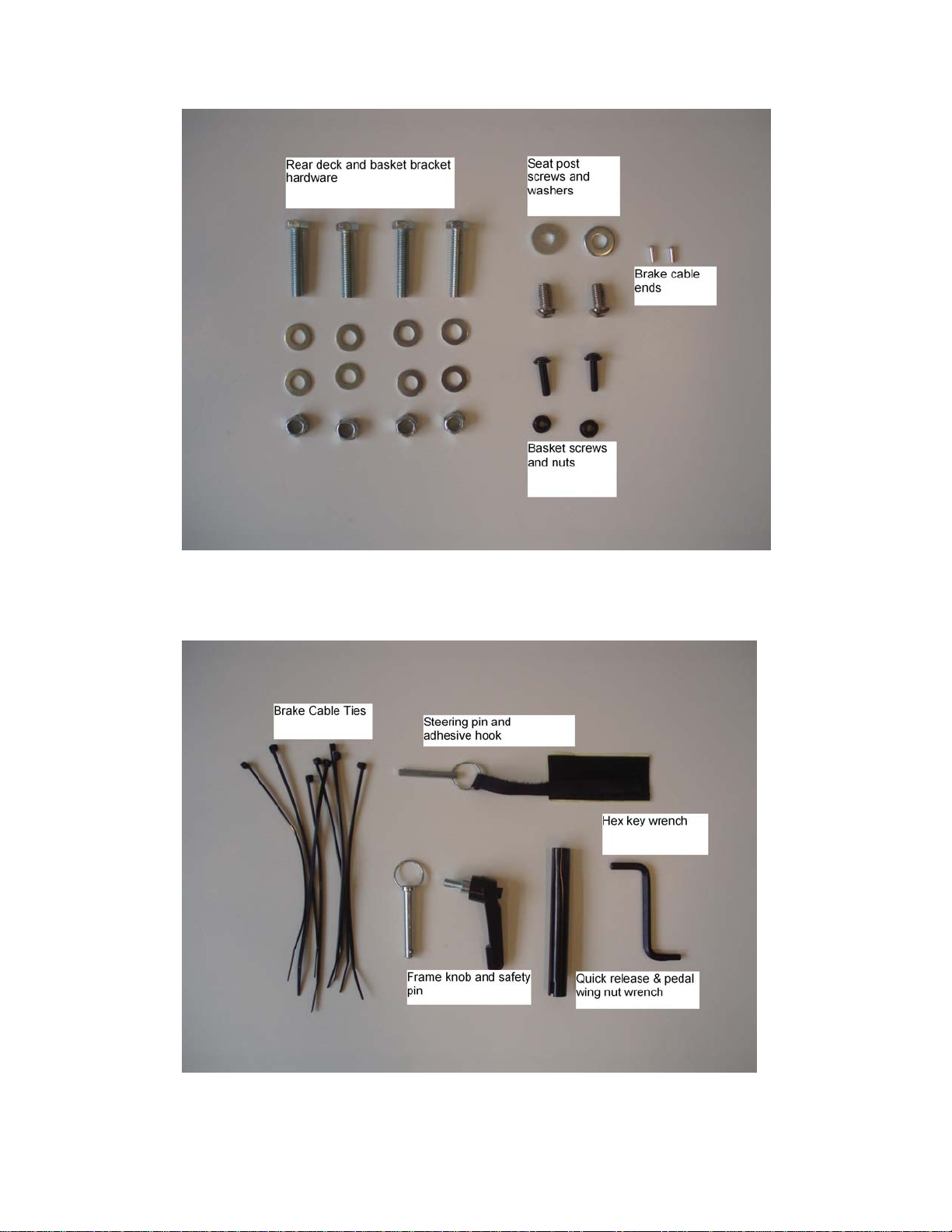 Rear deck and basket bracket hardware

Seat post screws and washers

Brake cable ends

Basket screws and nuts

Brake Cable Ties

Steering pin and adhesive hook

Hex key wrench

Frame knob and safety pin

Quick release & pedal wing nut wrench