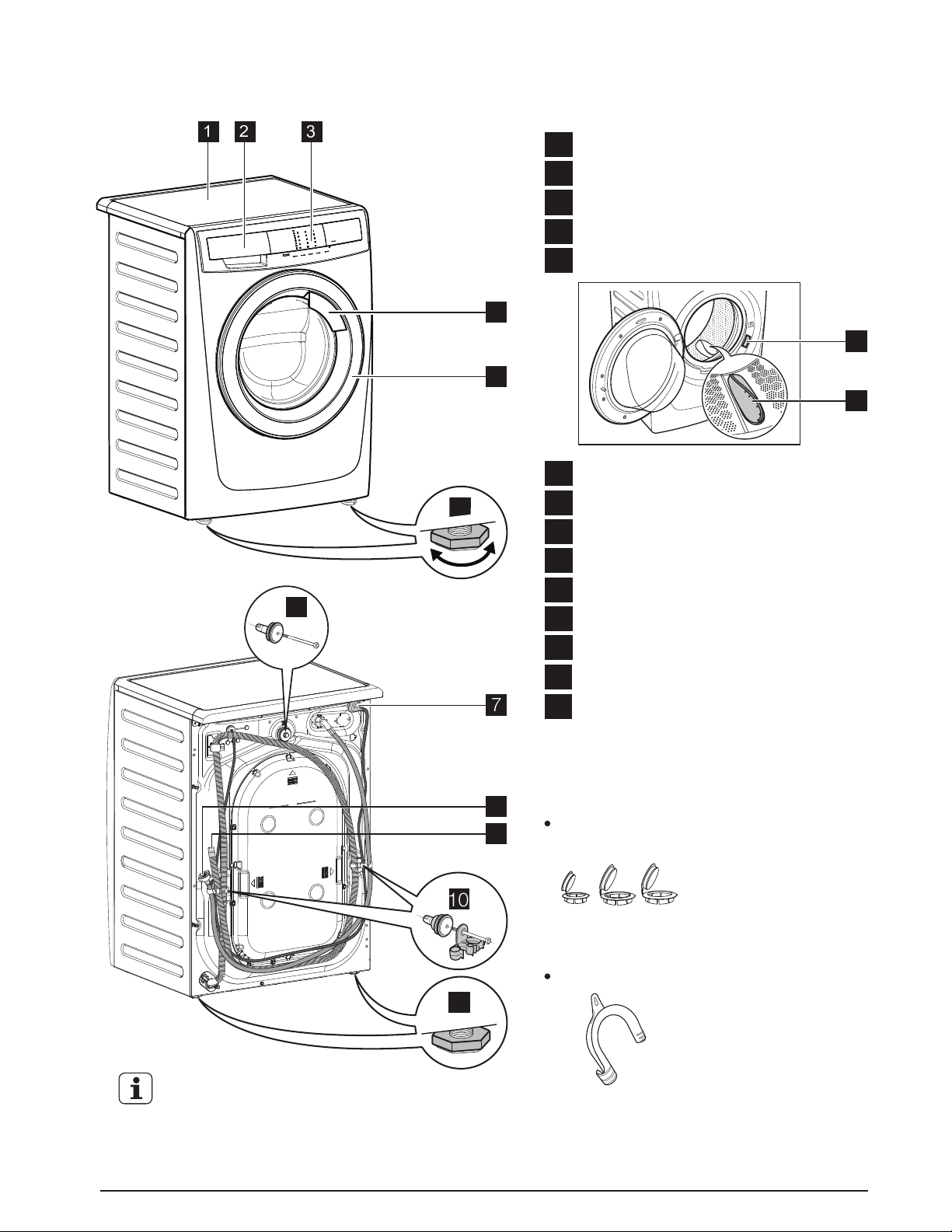 1
2
3
7
10