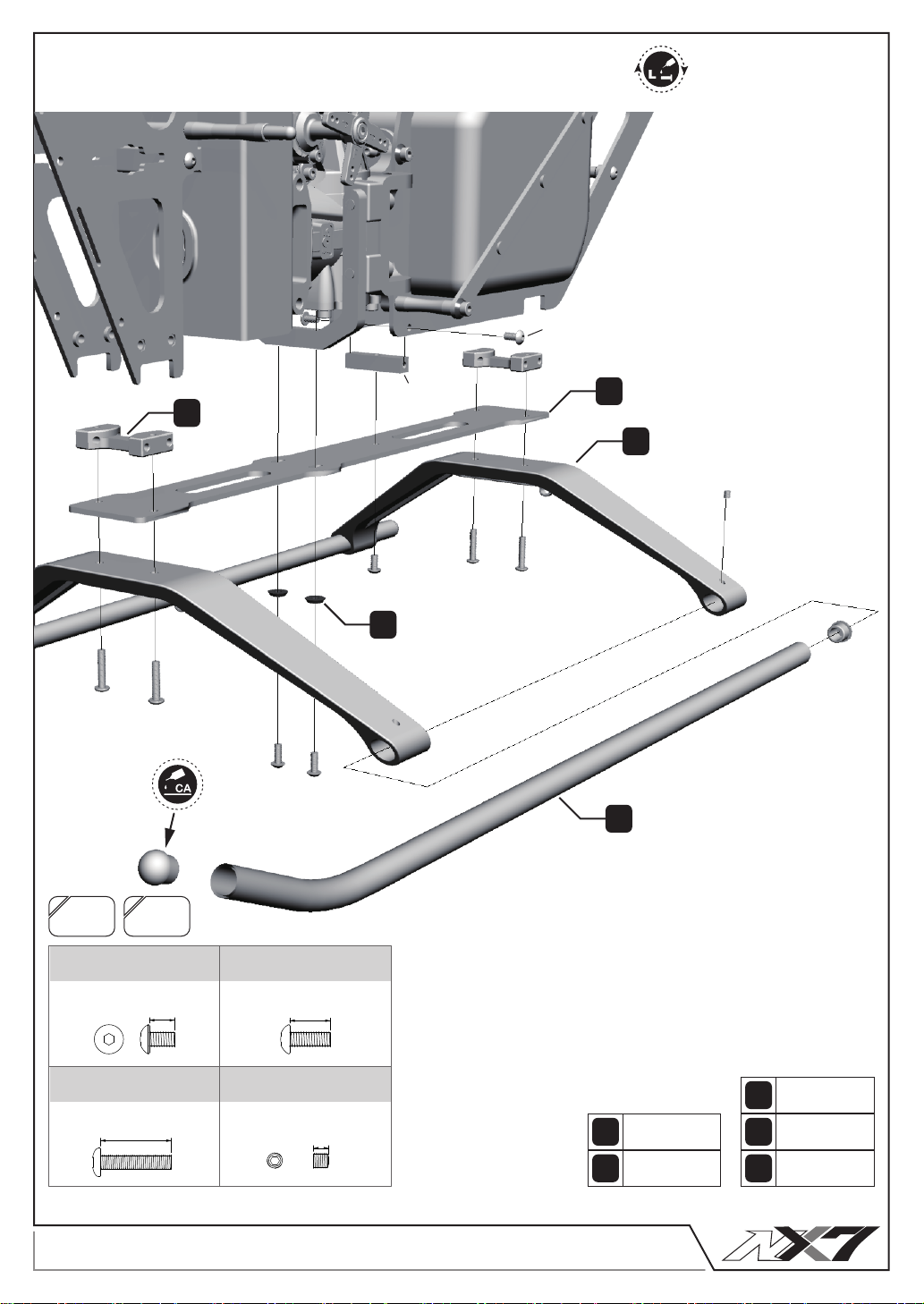 CA

NX7