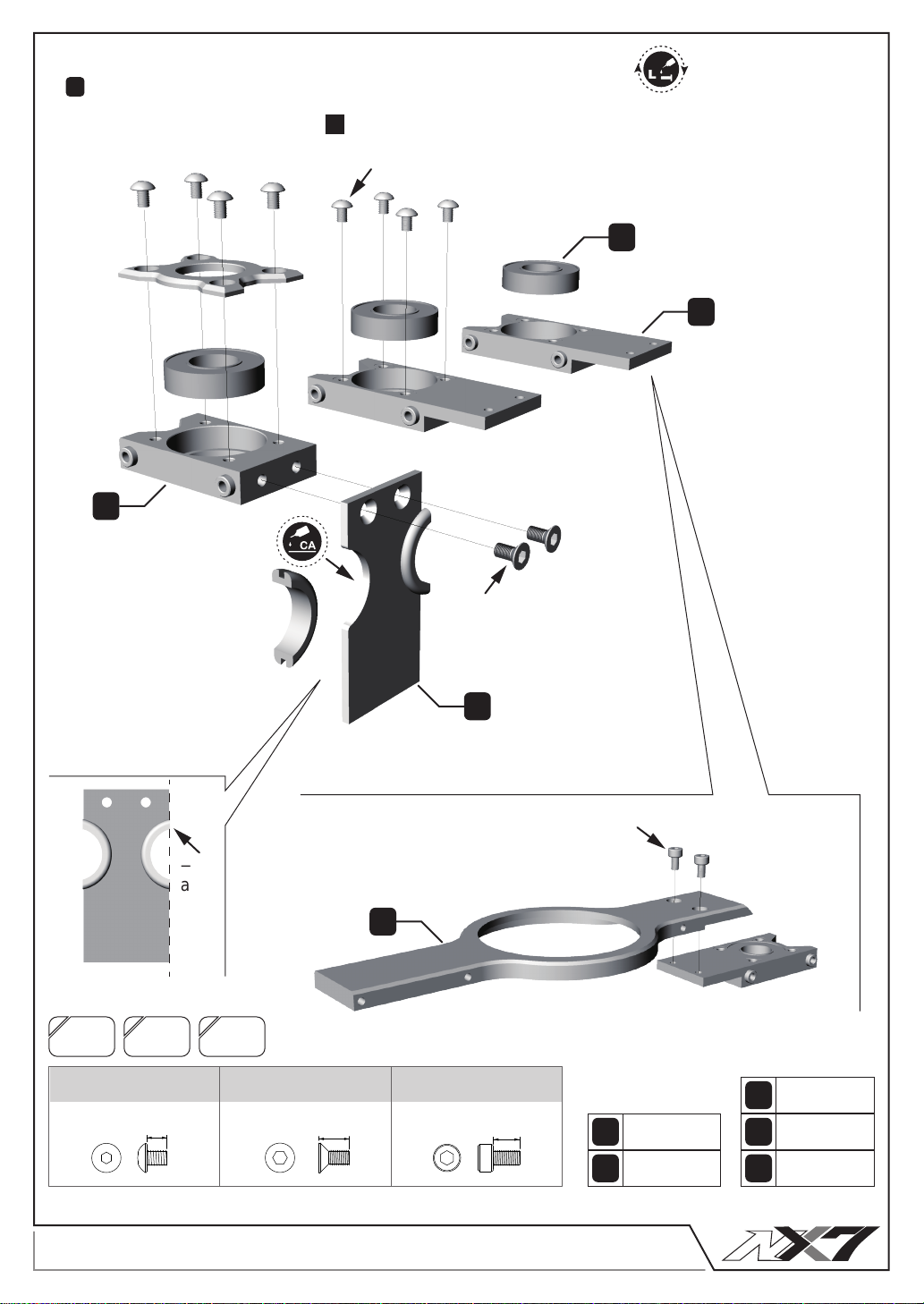 CA

a

NX7