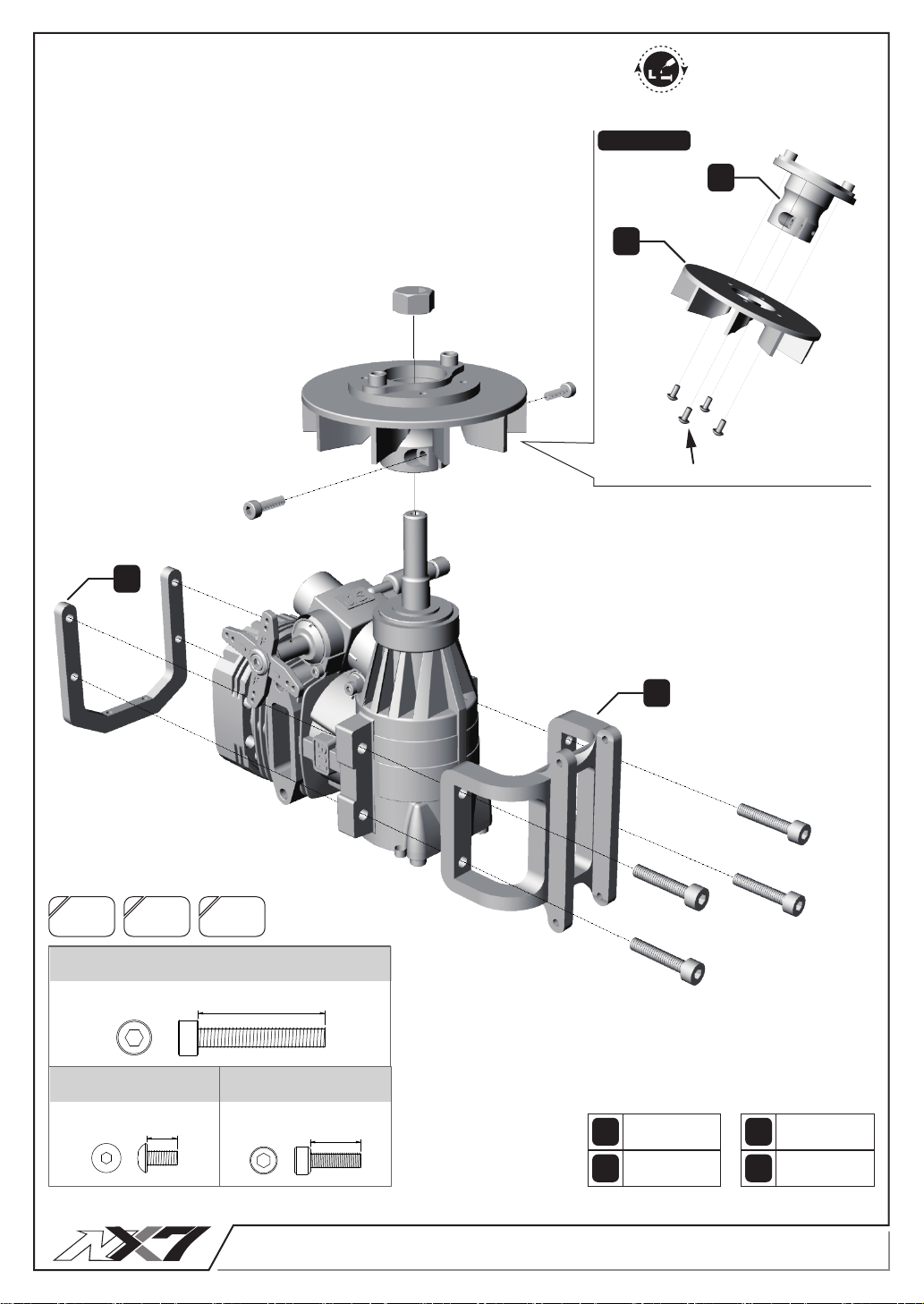 NX7