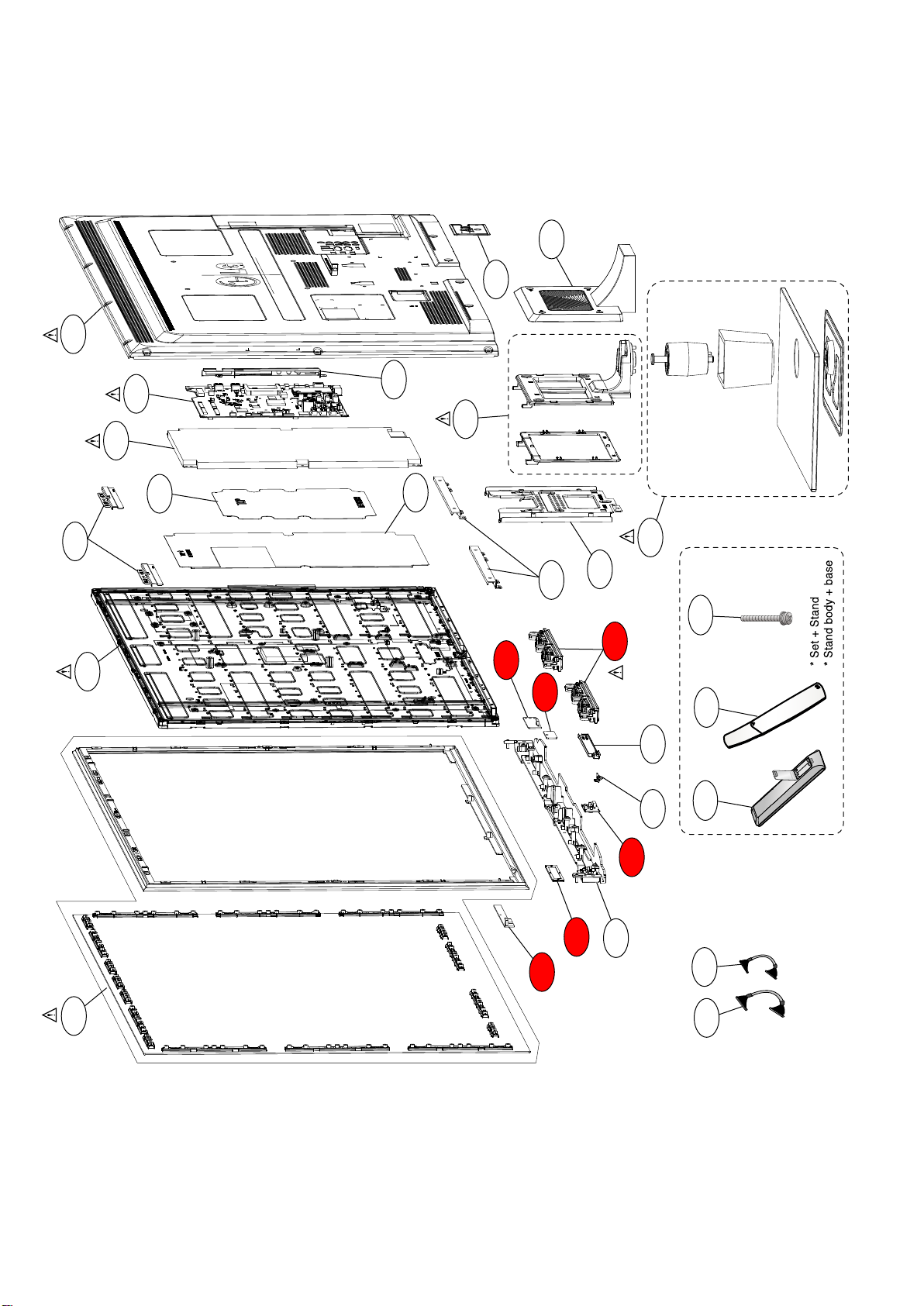 * Set + Stand
* Stand body + base