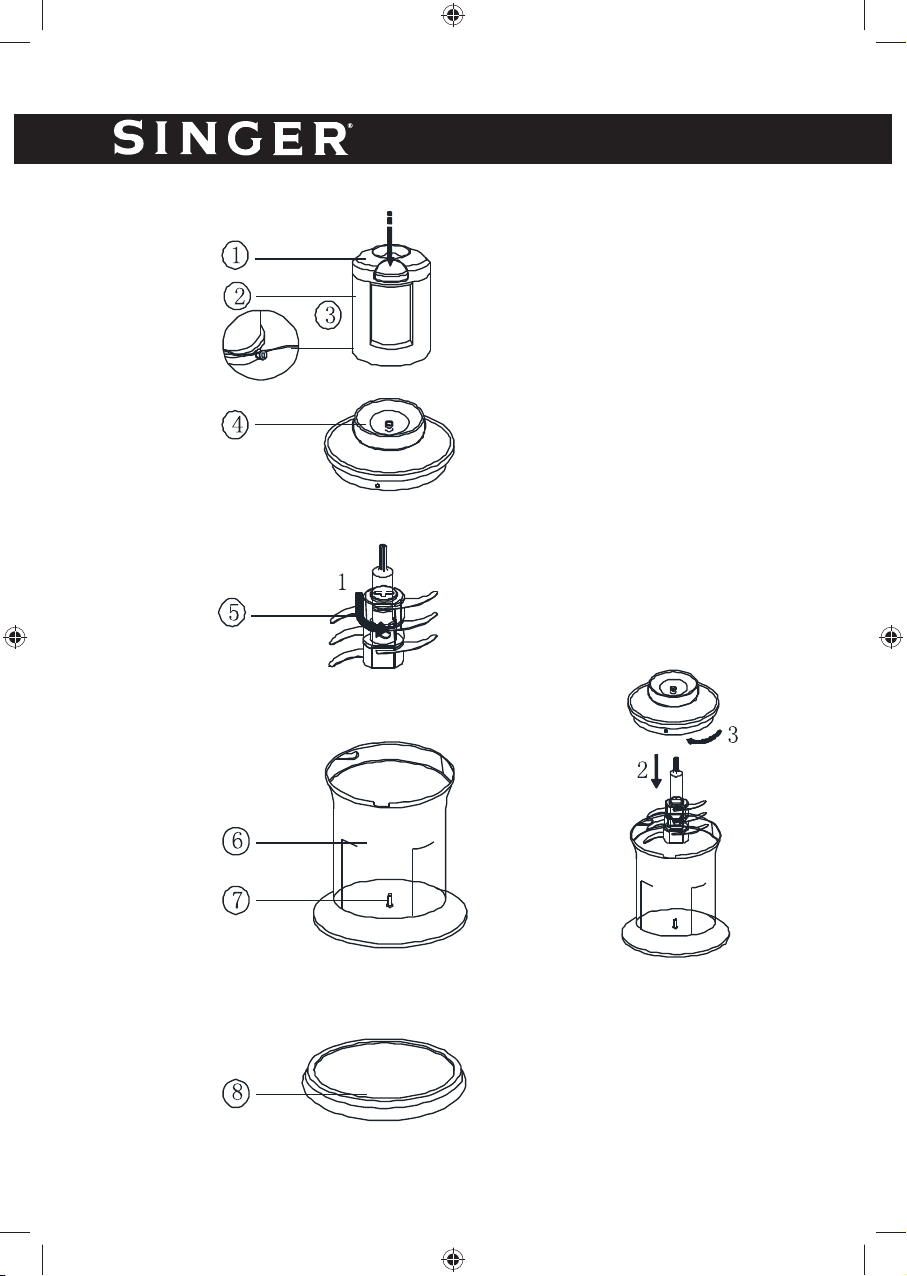 SINGER®

①
②
③
④
1
⑤
⑥
⑦
⑧
3
2