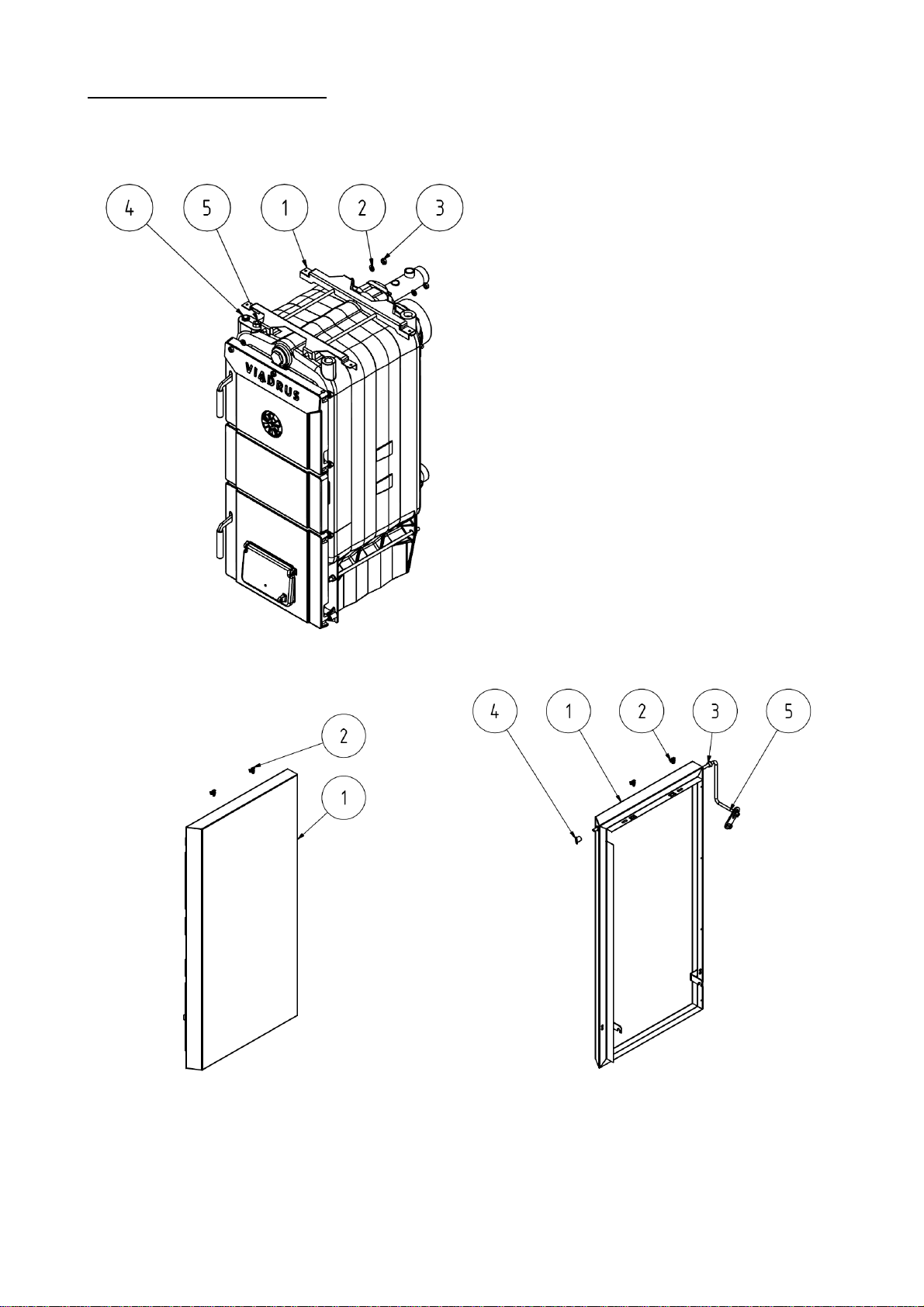 4 5 1 2 3

VIADRUS

2

1

4 1 2 3 5