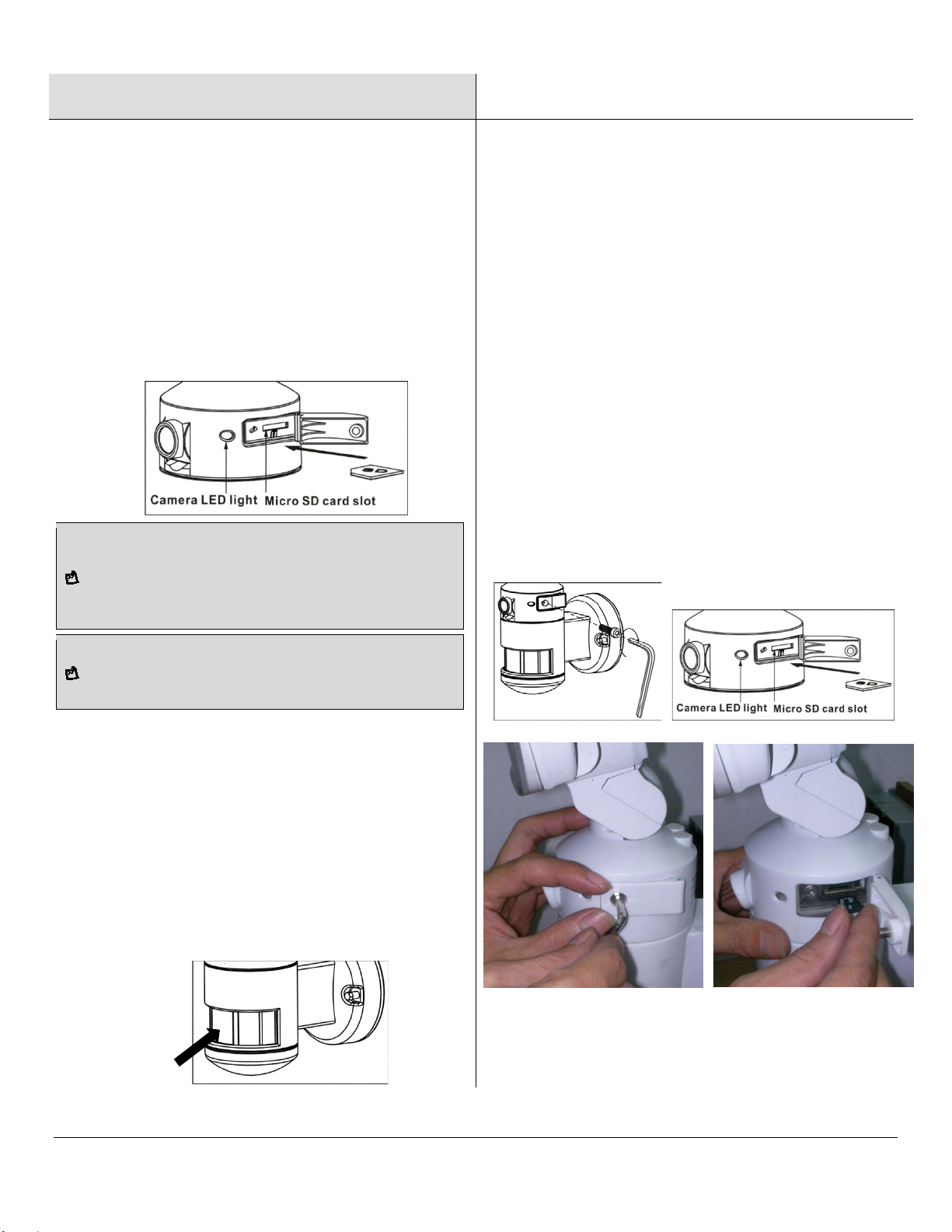 Camera LED light Micro SD card slot

Camera LED light Micro SD card slot