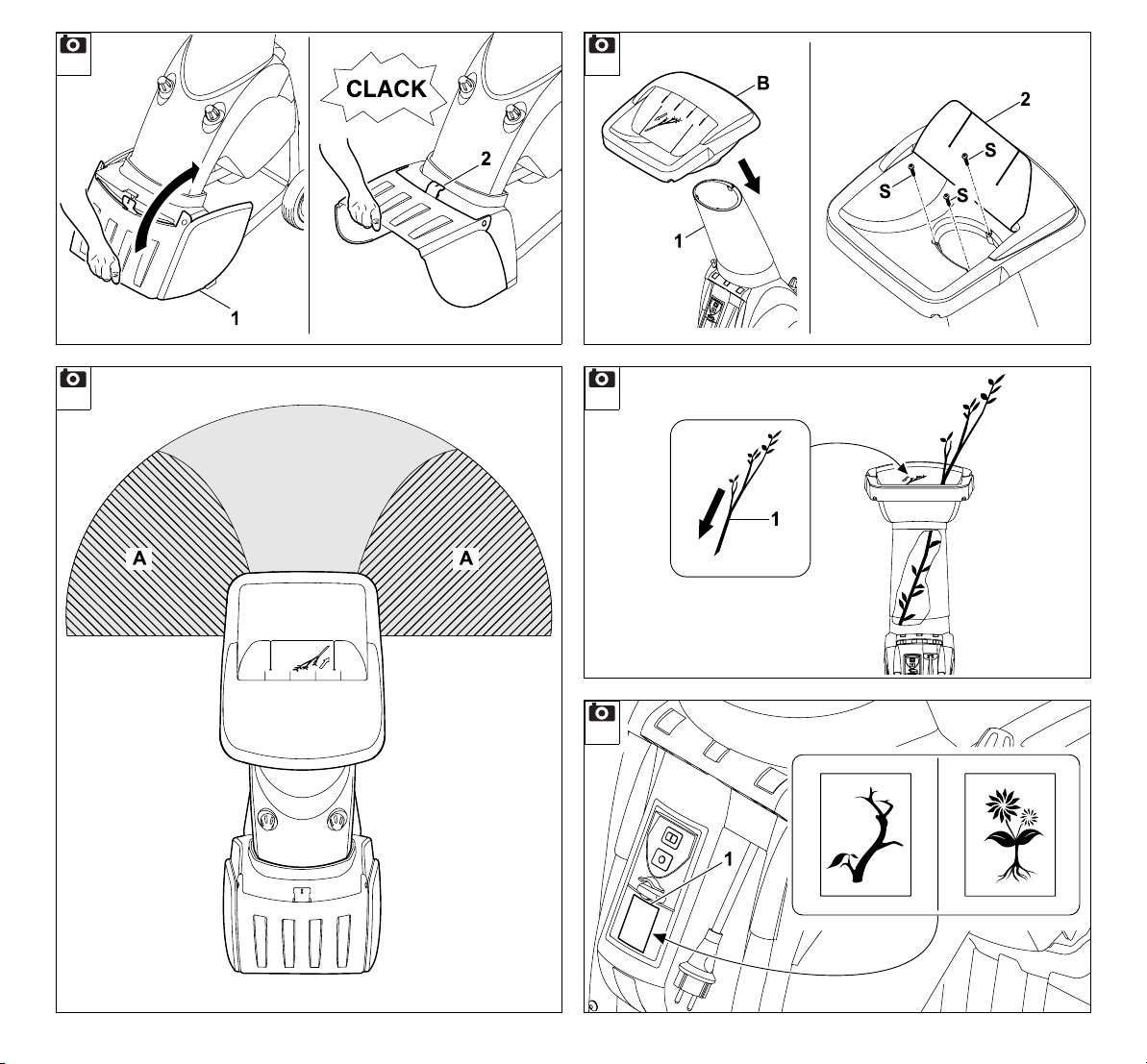 CLACK
2
1

B
1
2
S
S
S

A
A

1

1