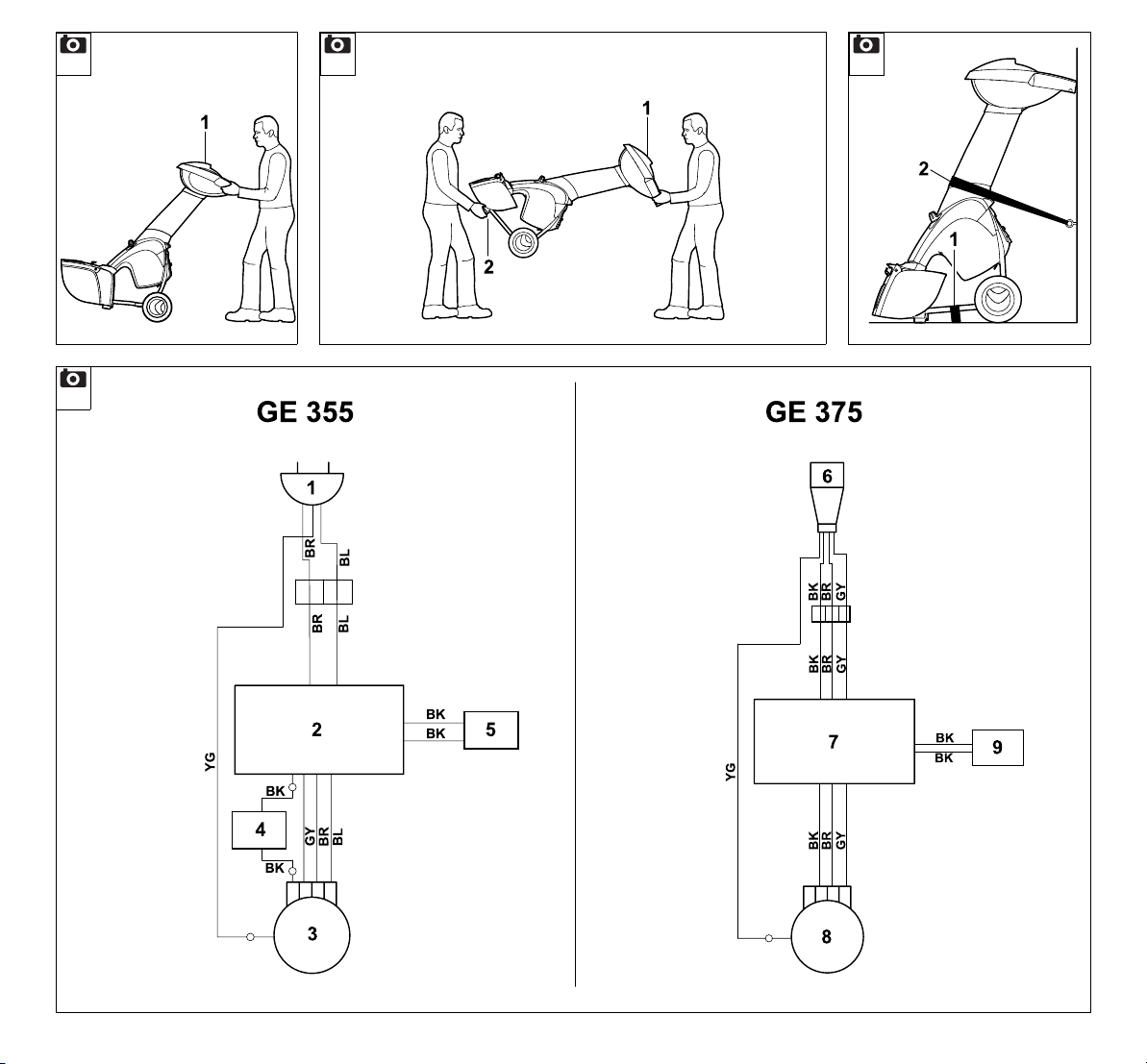 1

1

2

2

1

GE 355

1

BR
BL

BR
BL

2

BK
BK

5

YG

BK

4

GY
BR
BL

BK

3

GE 375

6

BK
BR
GY

BK
BR
GY

7

BK
BK

9

YG

BK
BR
GY

8