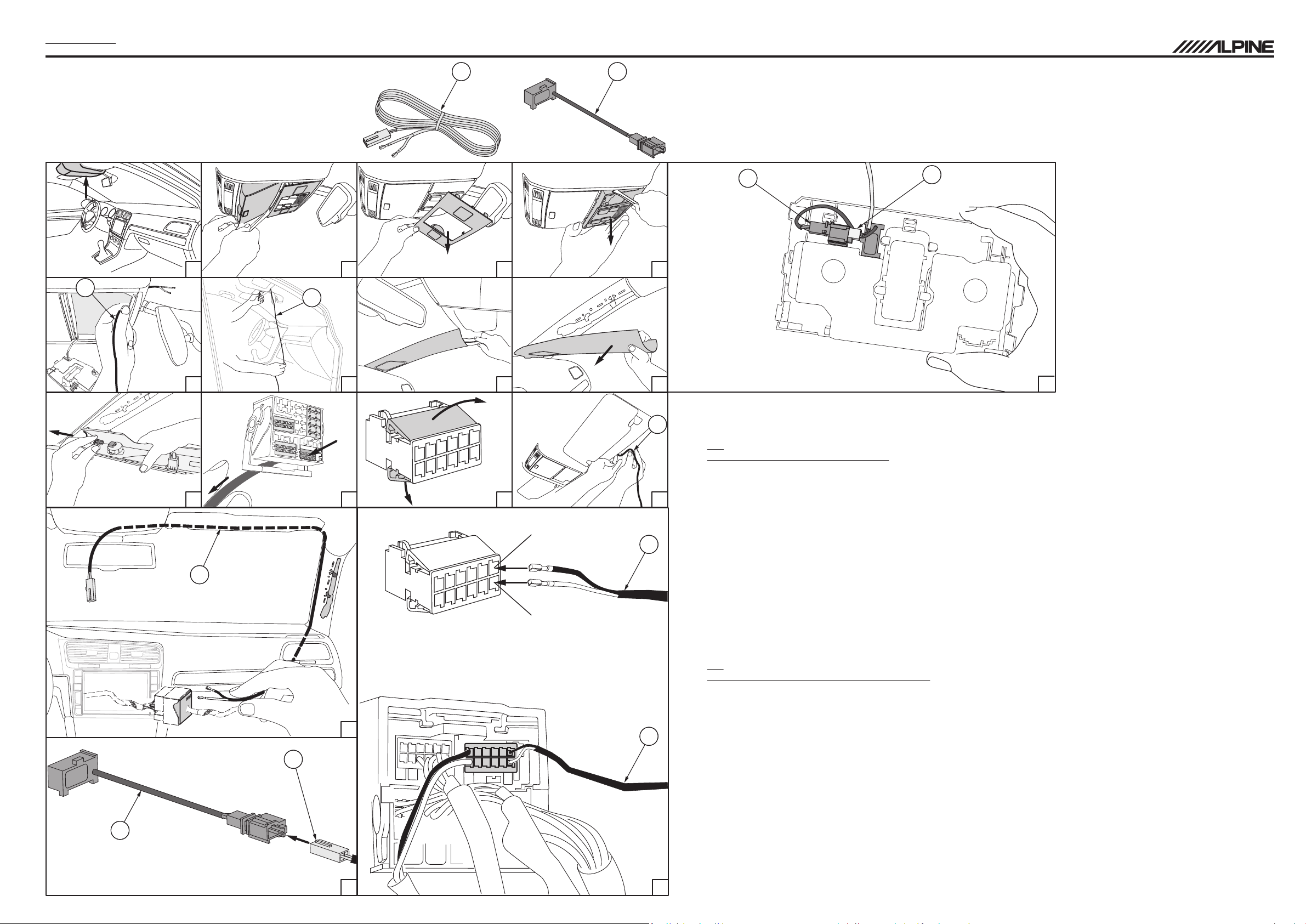 ALPINE