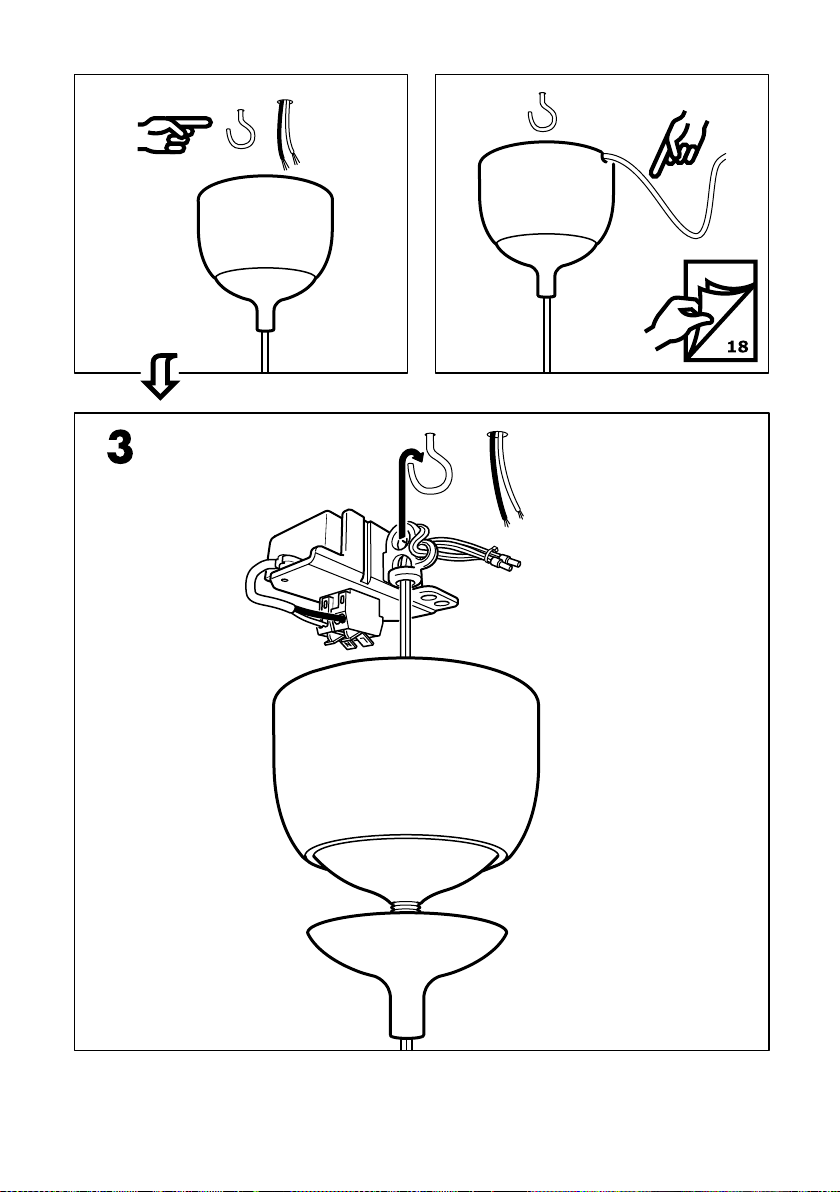 18

3