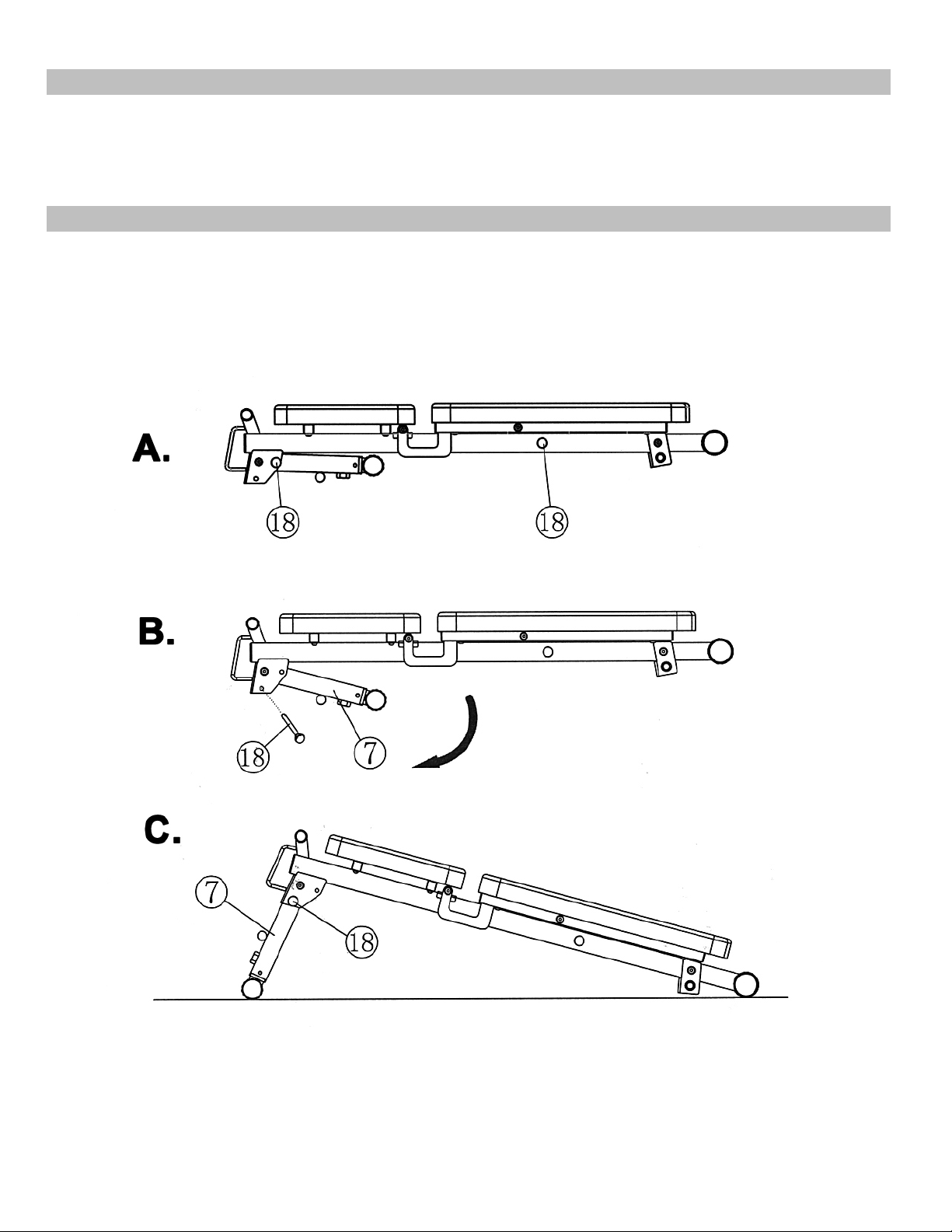 A.

18

18

B.

18

7

C.

7

18