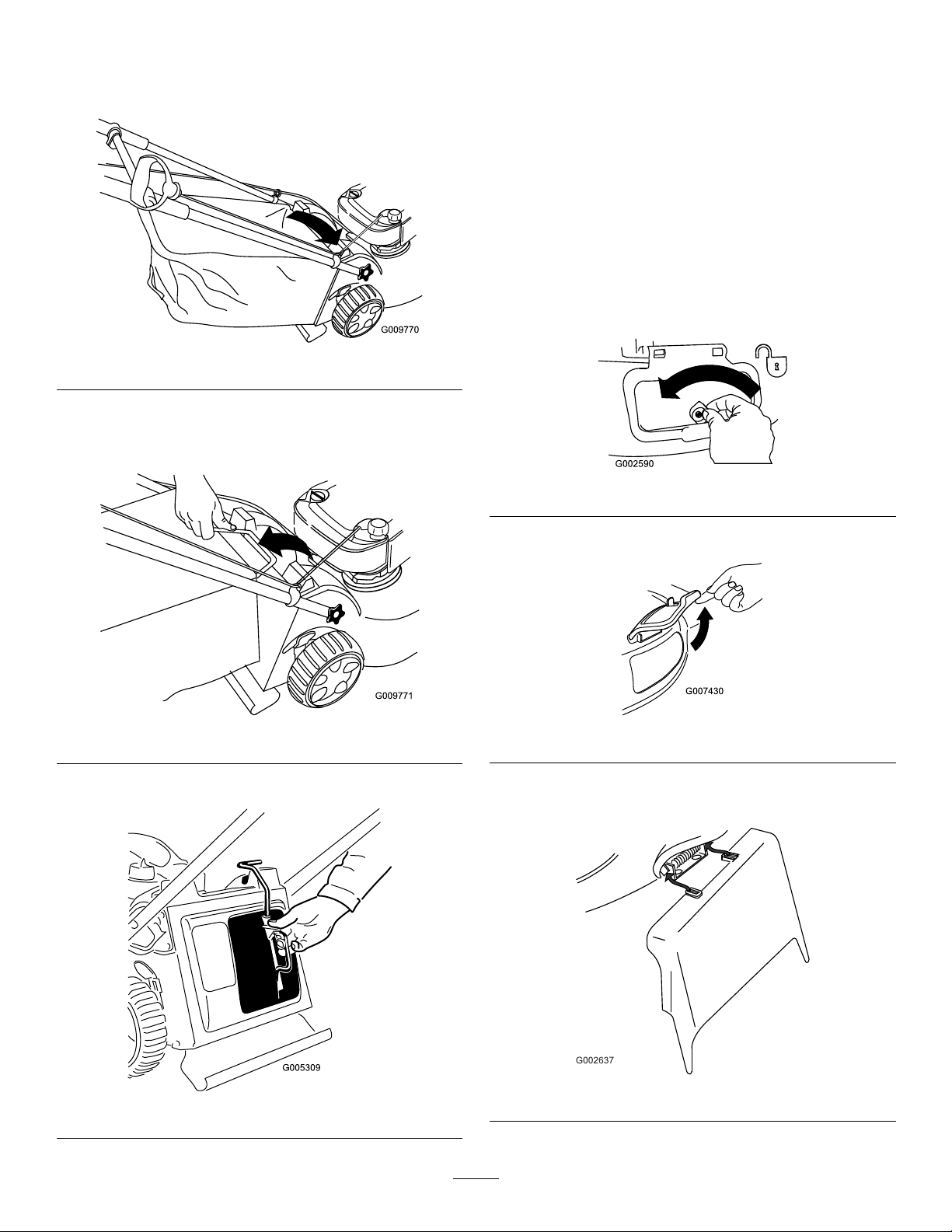 G009770

G009771

G005309

G002590

G007430

G002637