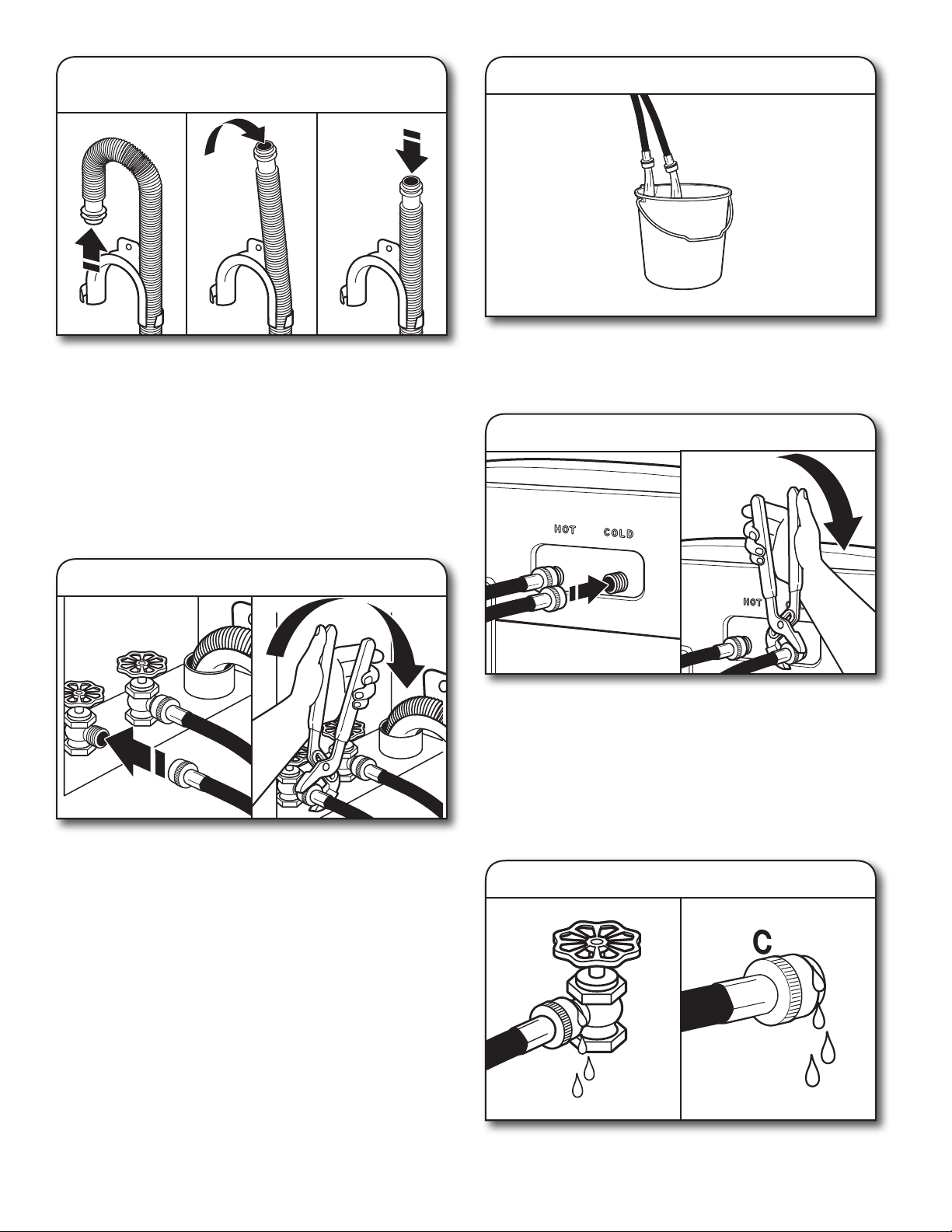 HOT COLD

HOT

C