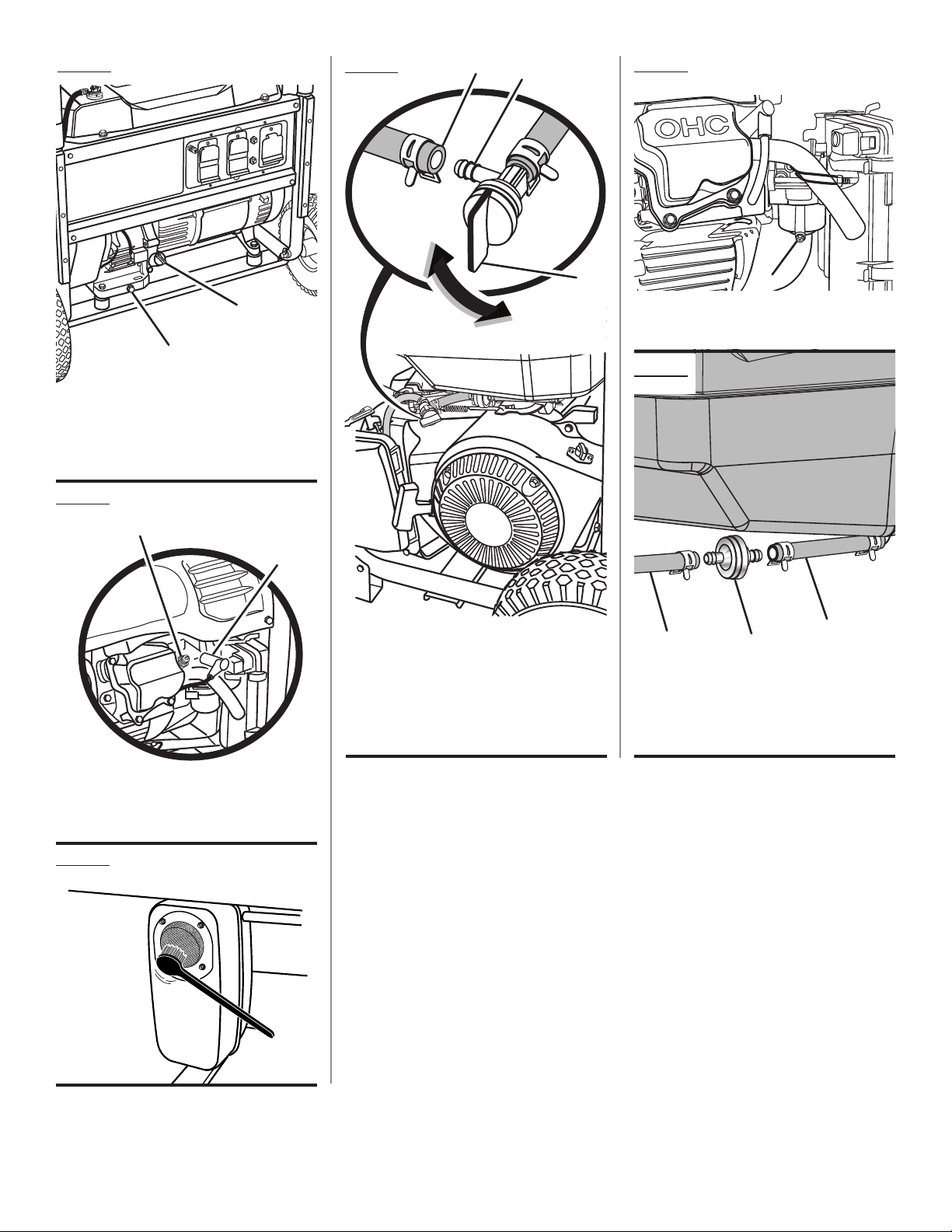 OHC