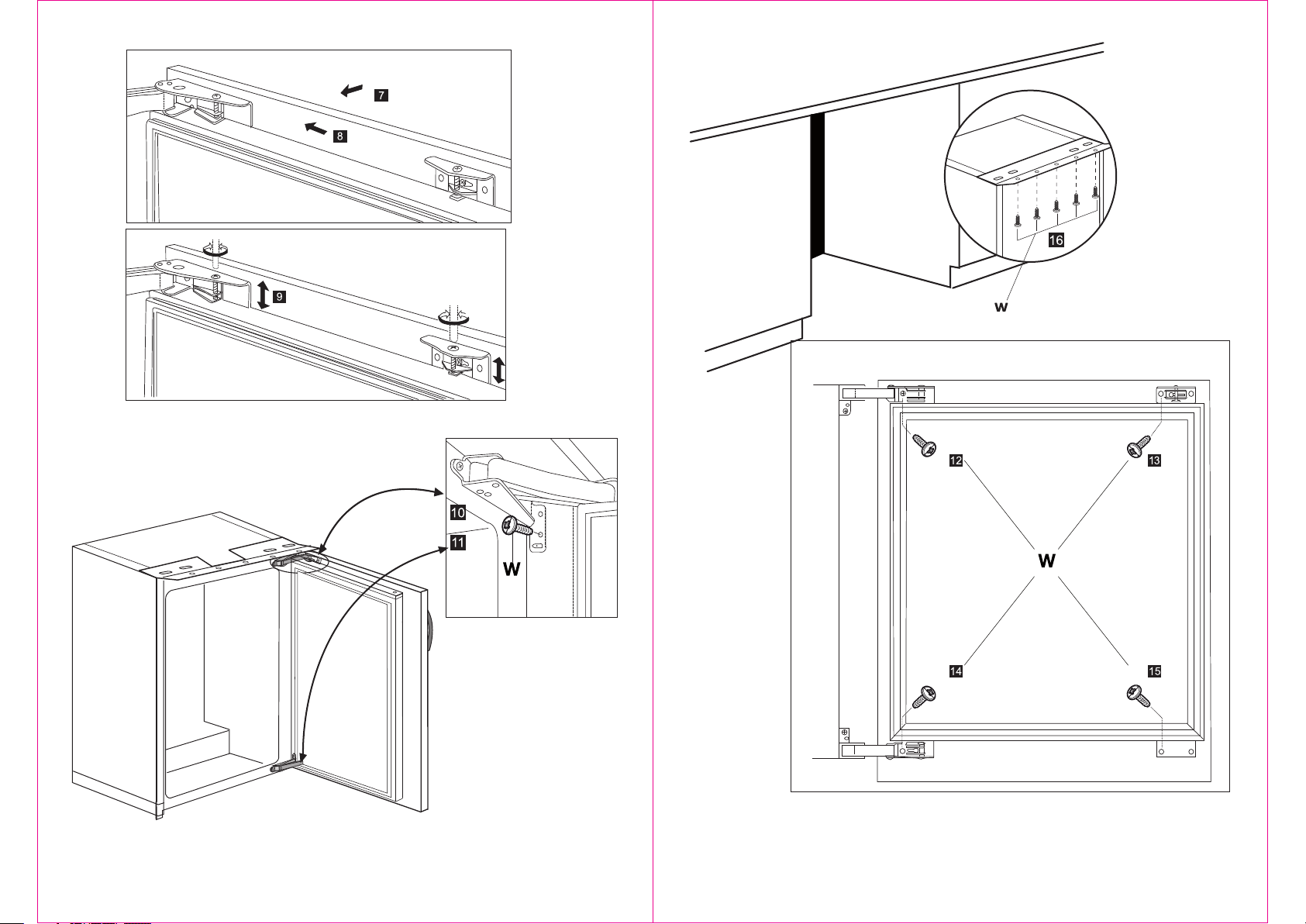 7
8
9
10
11
W
16
w
12
13
W
14
15