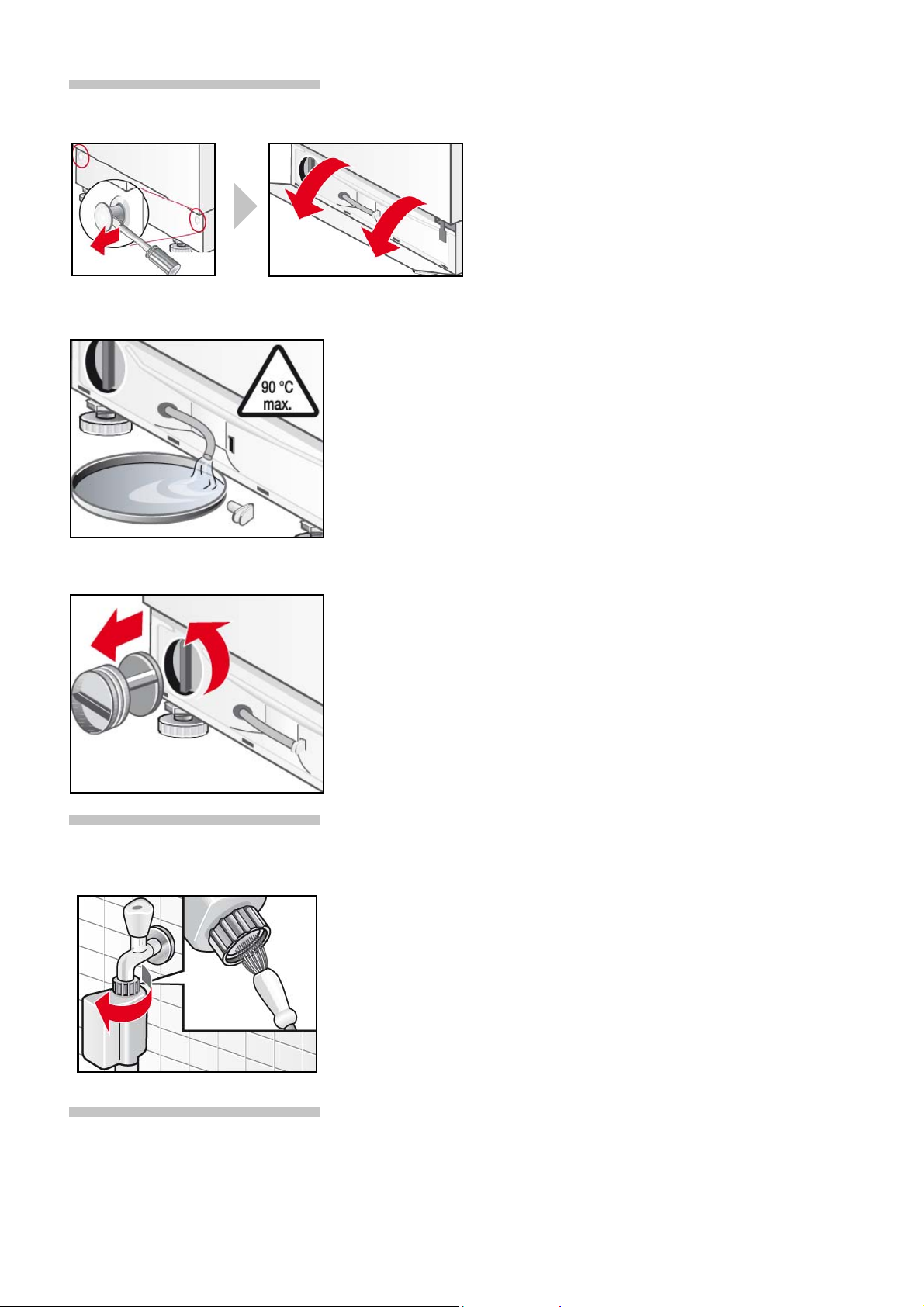 90 °C max.