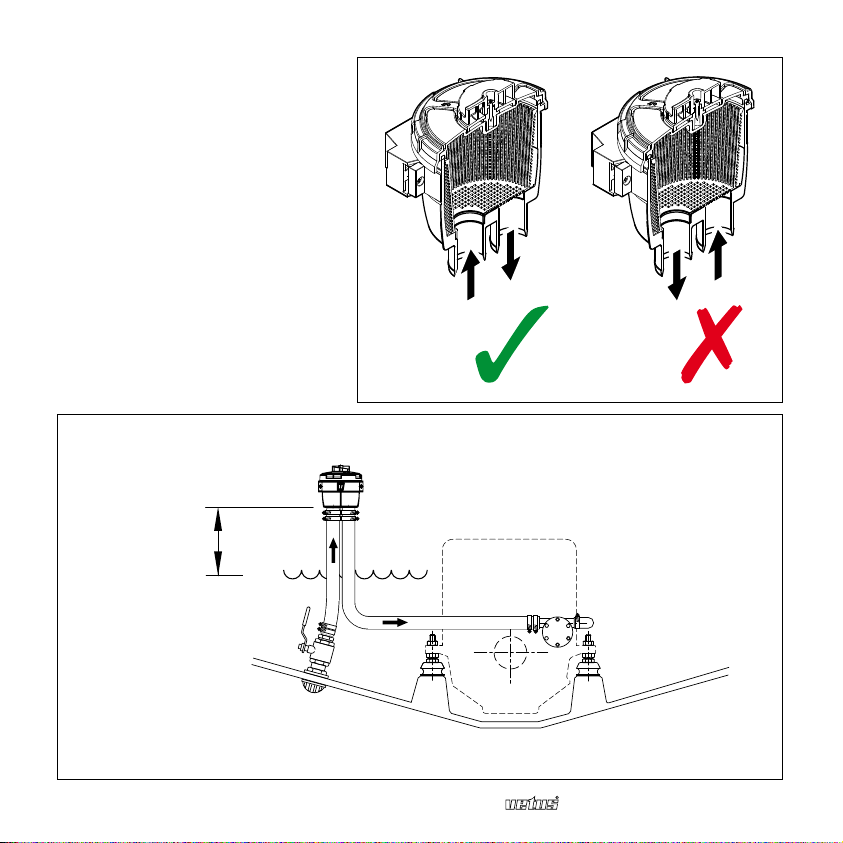 vetus