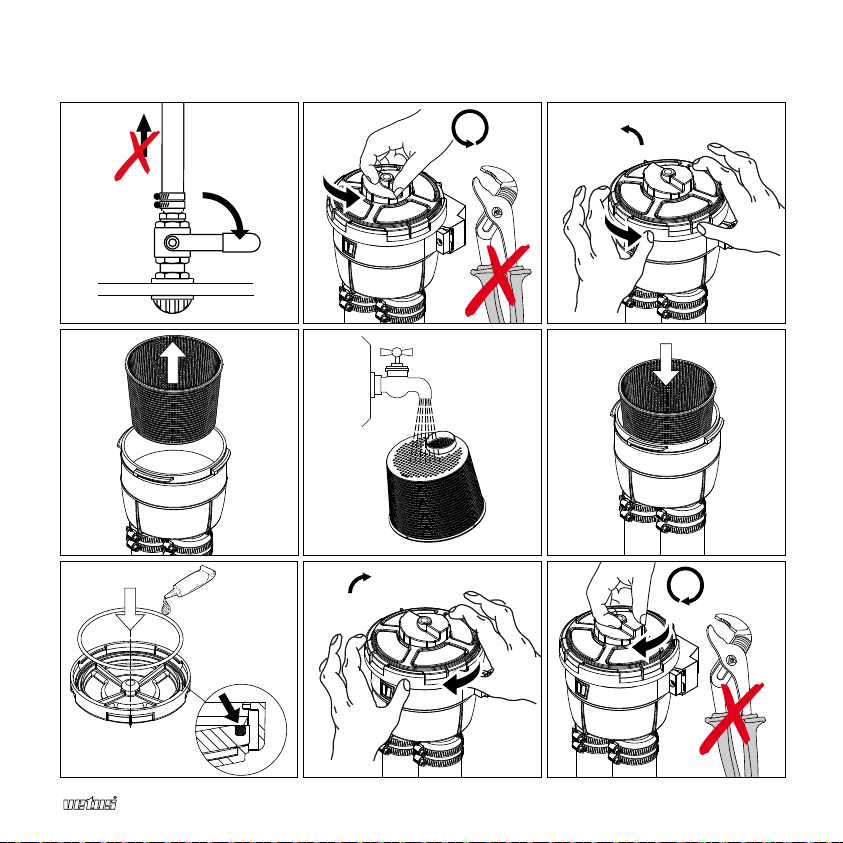 vetus