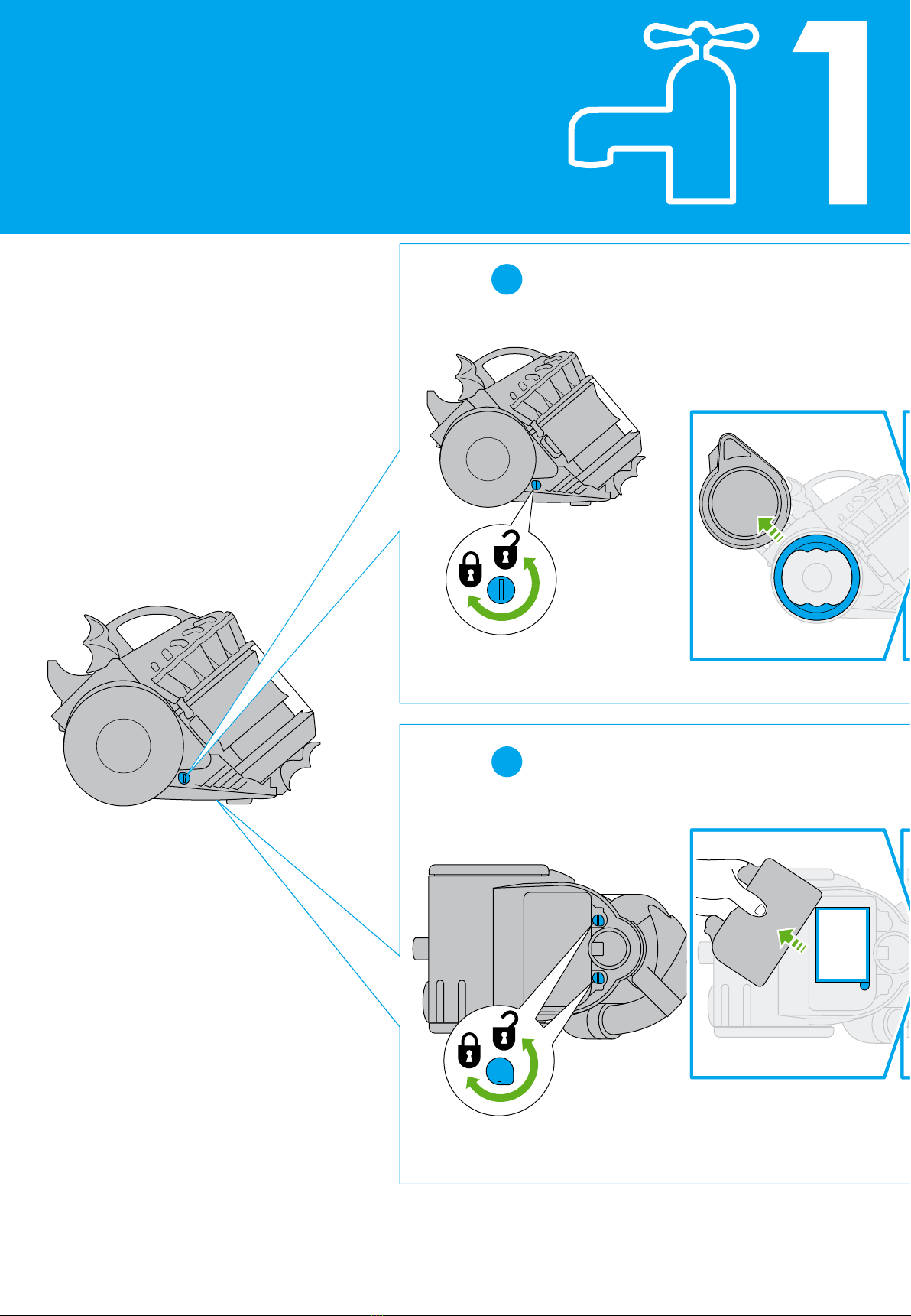 1