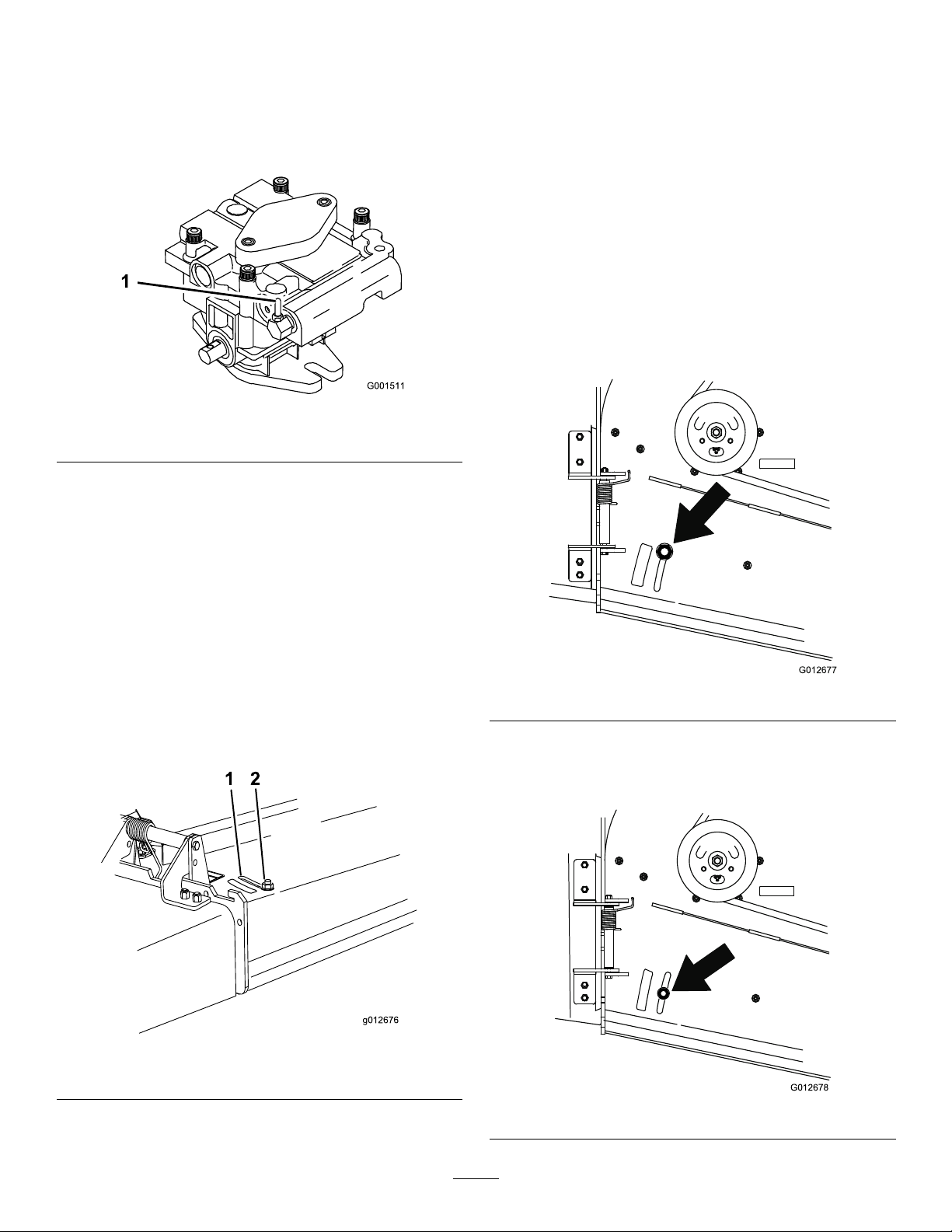 1

G001511

1 2

g012676

G012677

G012678