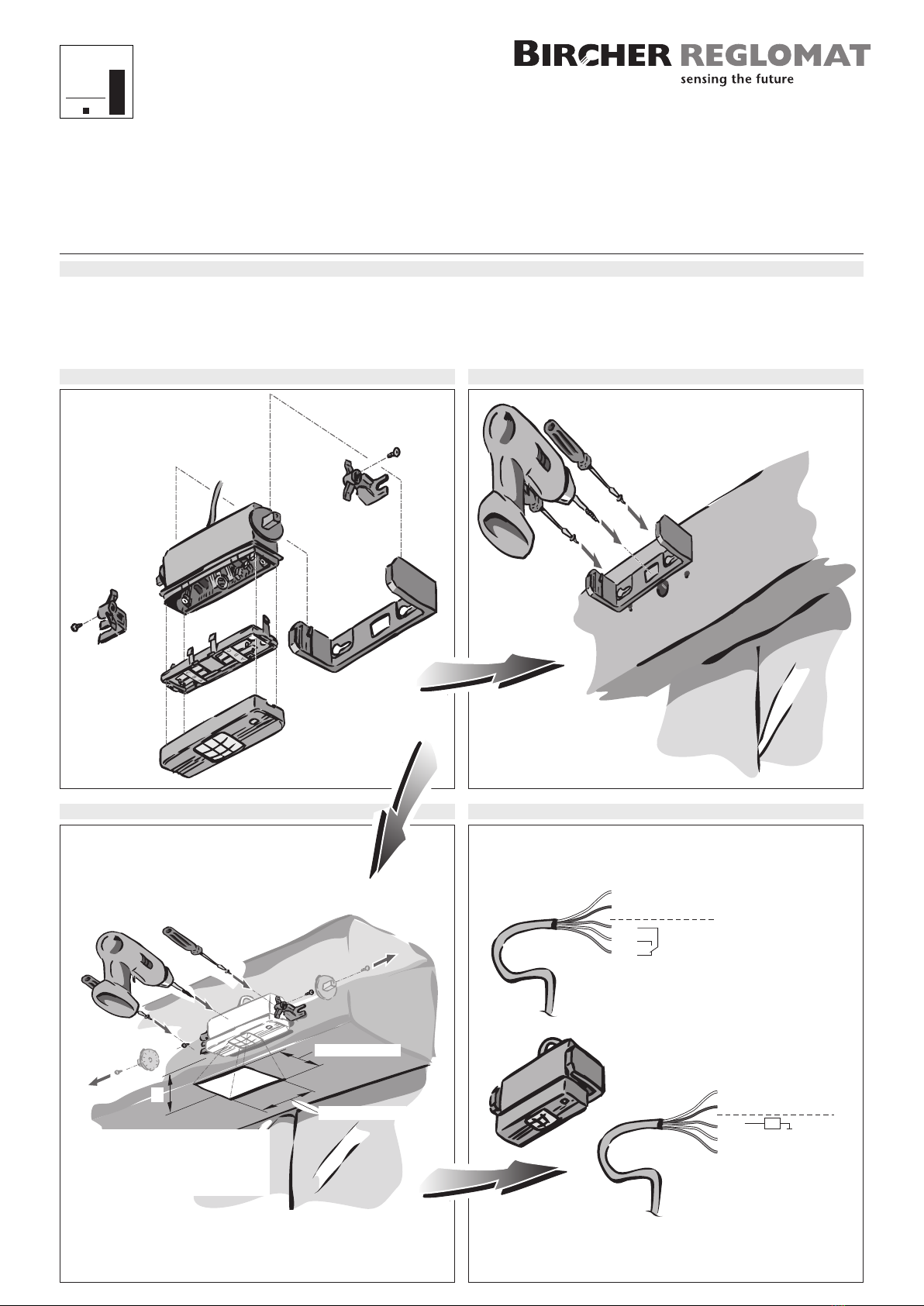 BIRCHER REGLOMAT
sensing the future