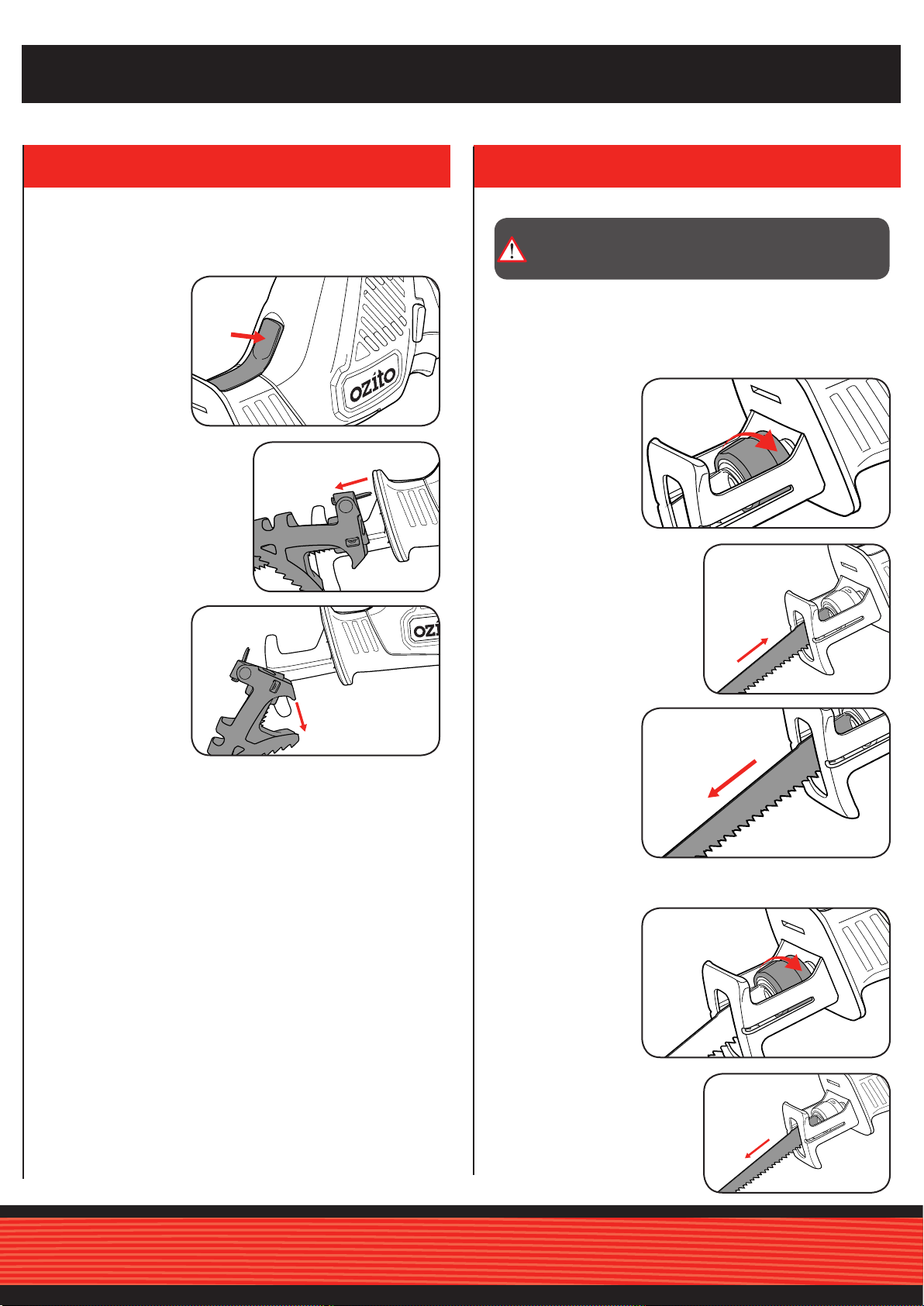 ozito

ozi