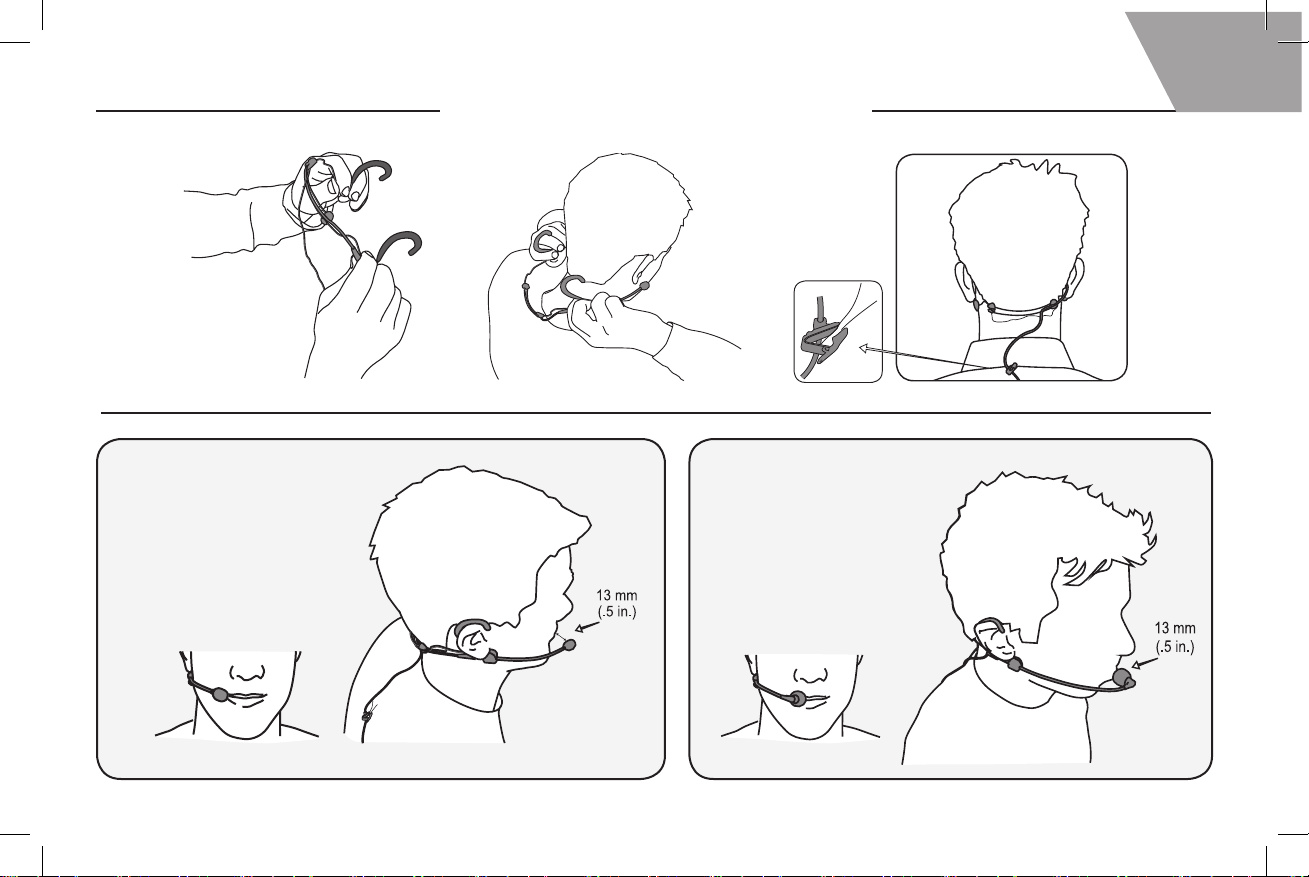 13 mm
(.5 in.)

13 mm
(.5 in.)