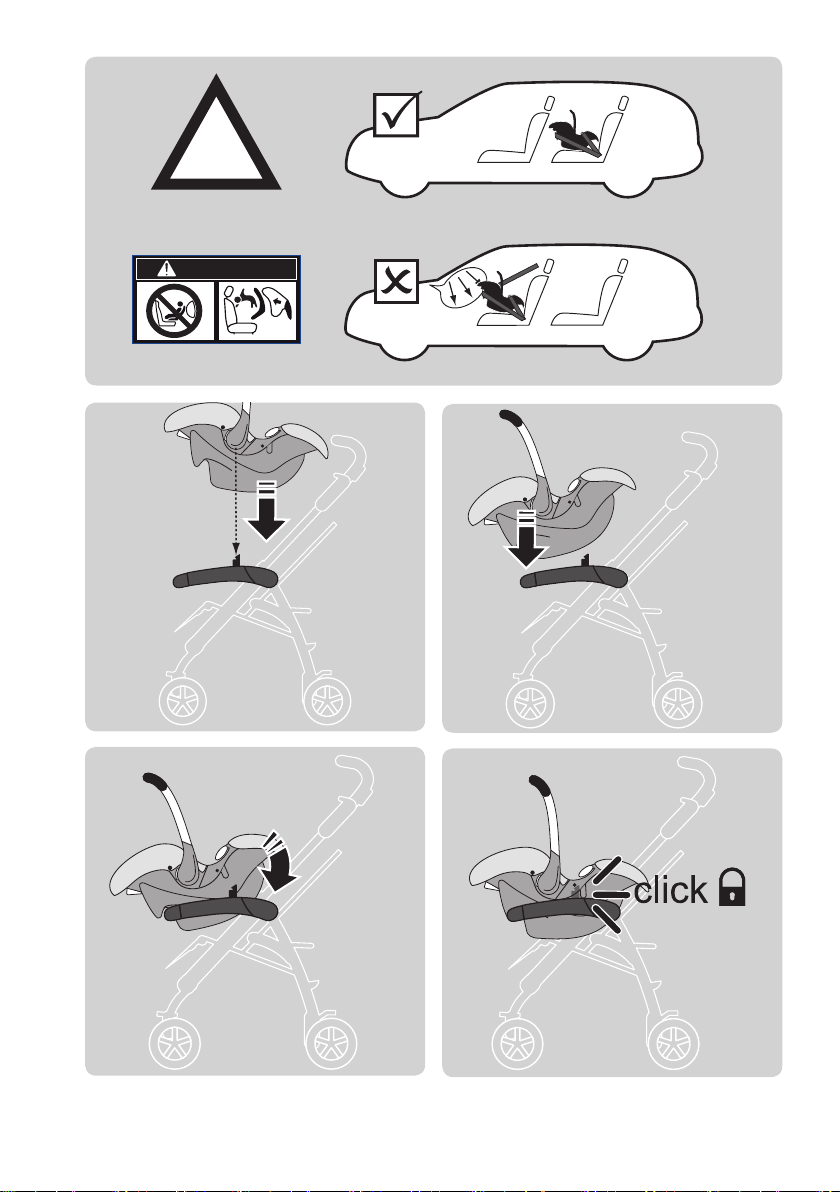 click