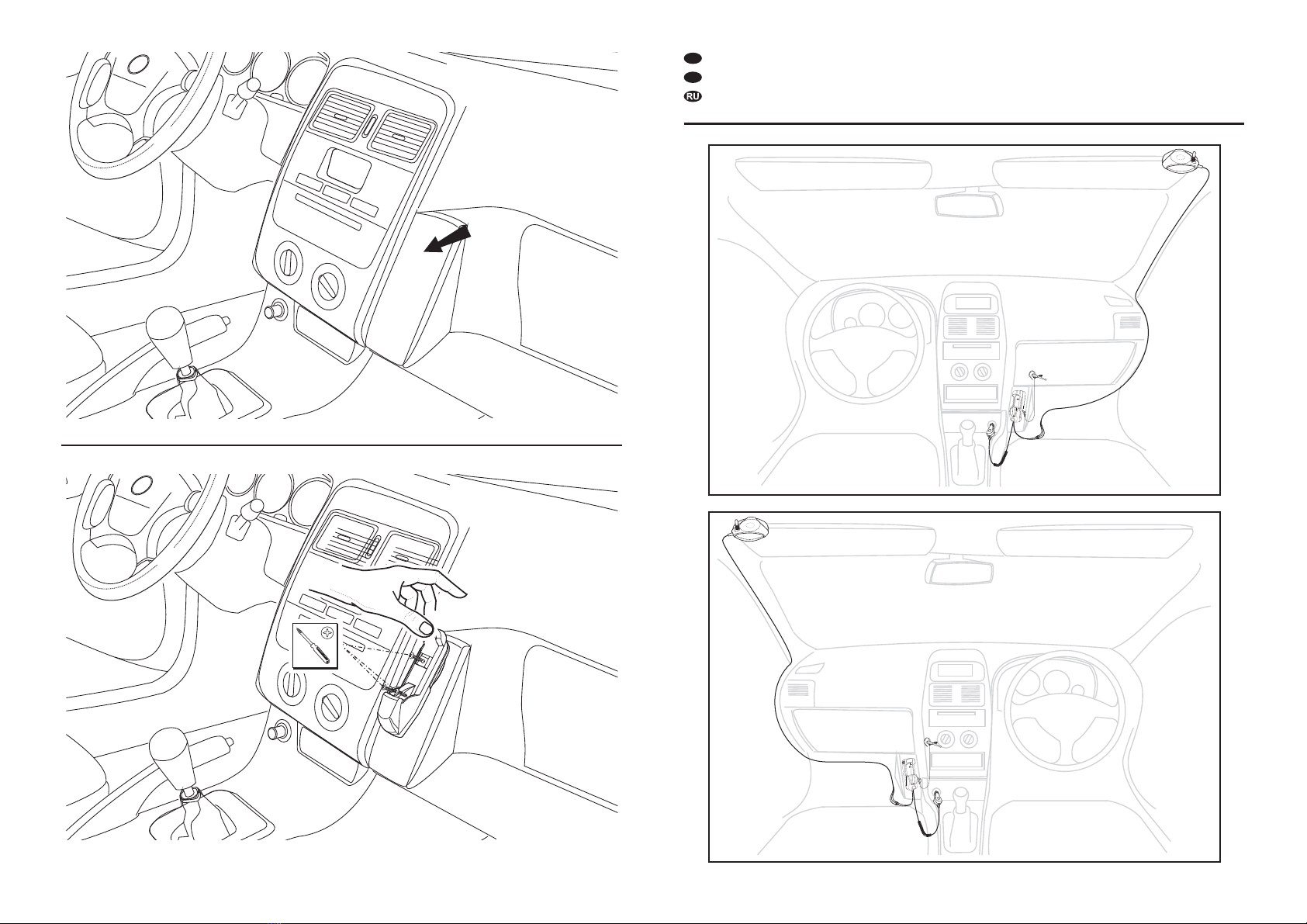 RU