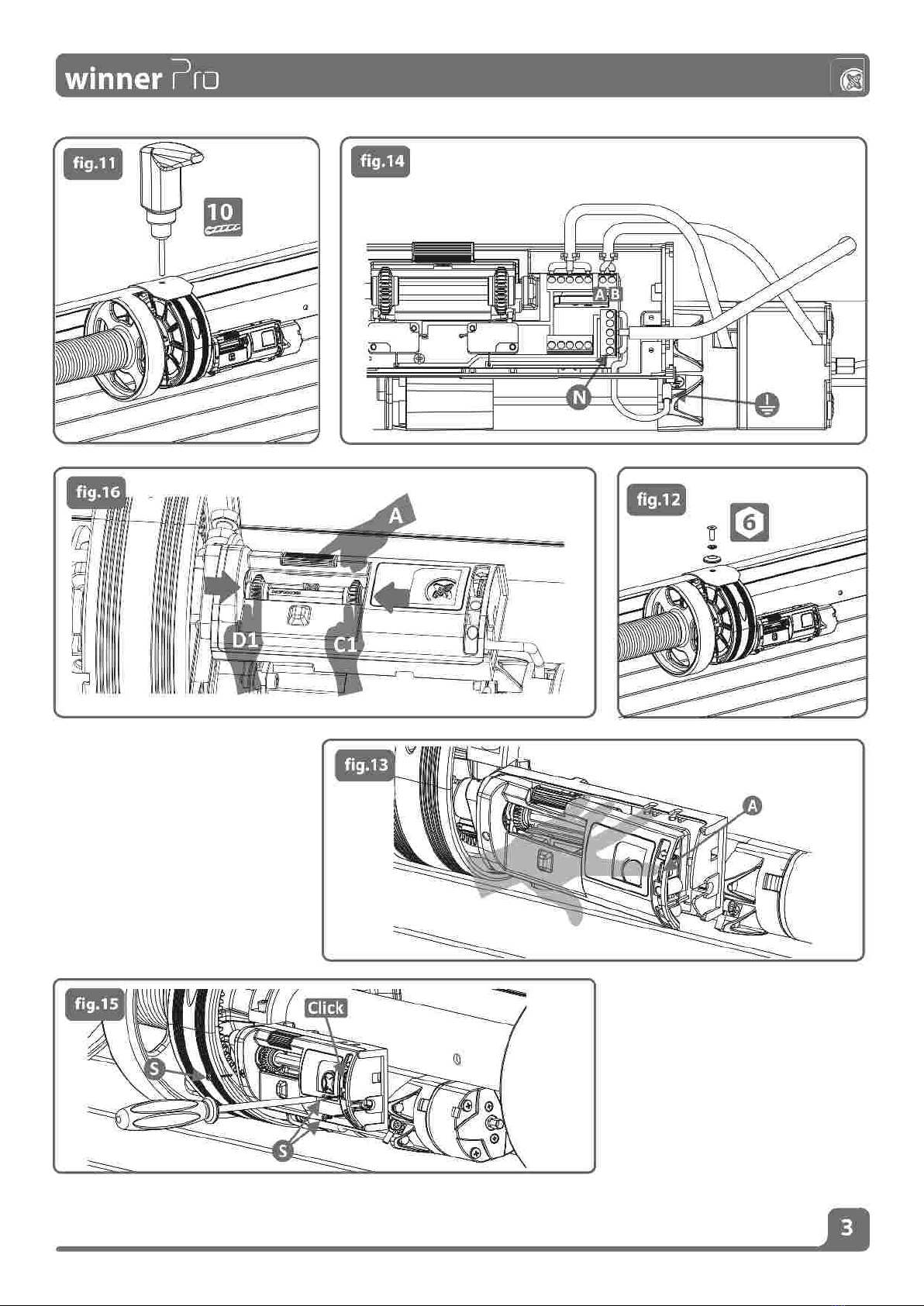 winner Pro

fig.11
10

fig.14
A B
N

fig.16
A
D1
C1

fig.12
6

fig.13
A

fig.15
Click
S
S

3