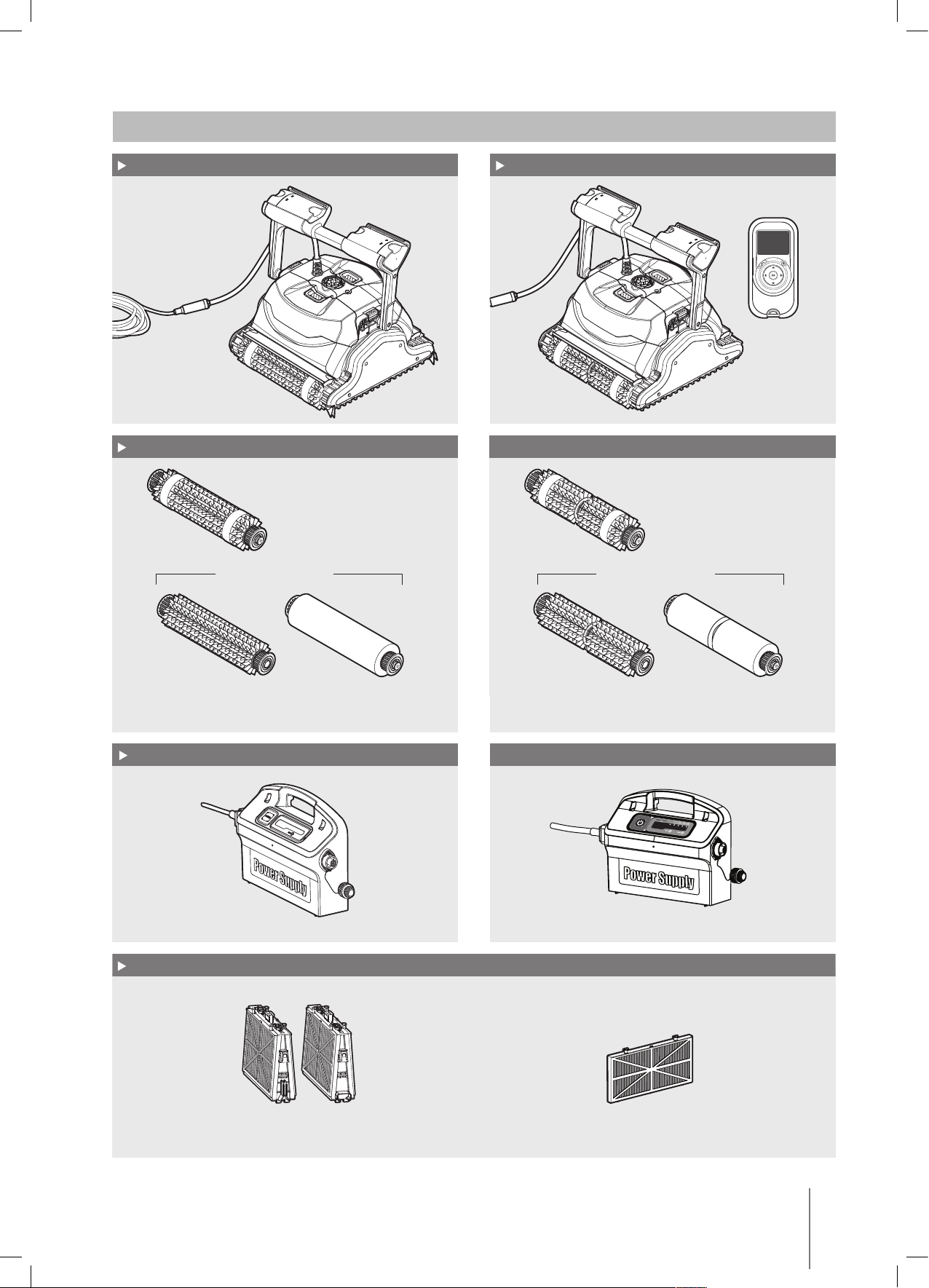 Power Supply

Power Supply