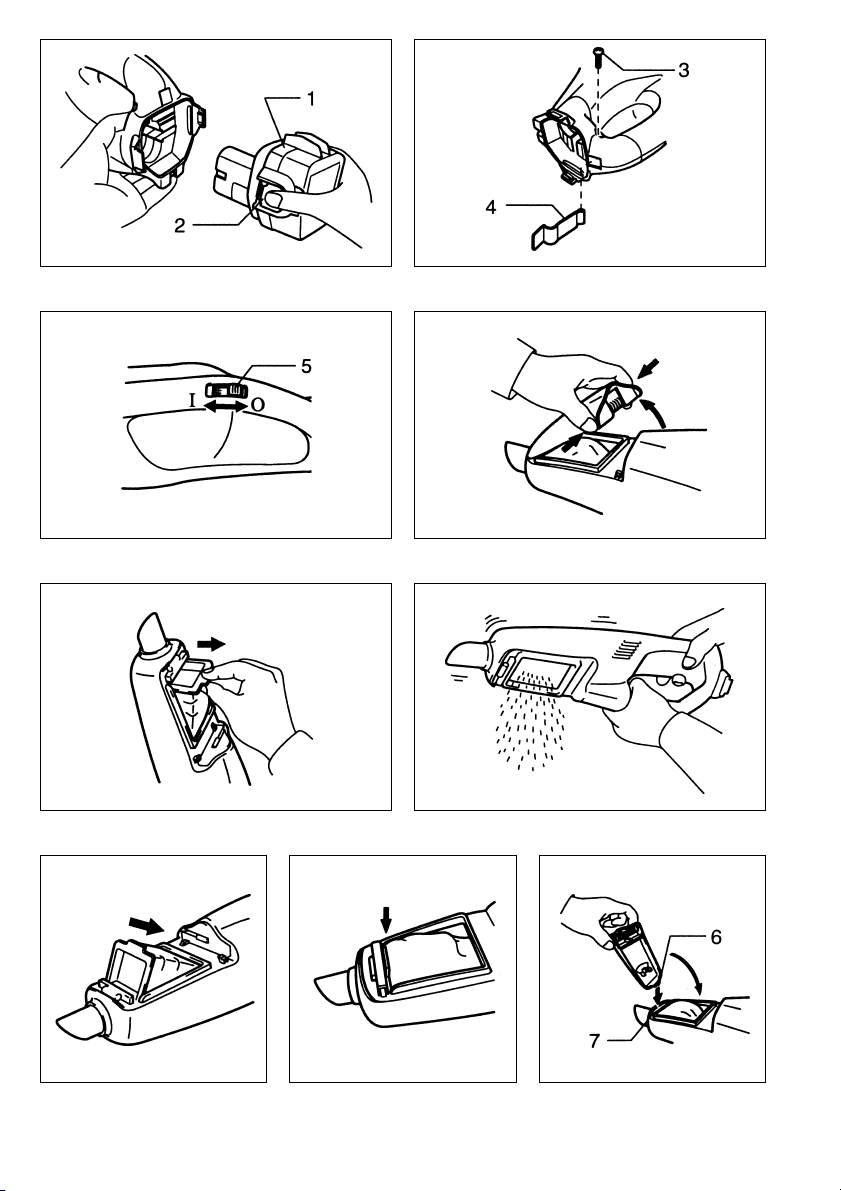 1
2
3
4
5
I
O
6
7