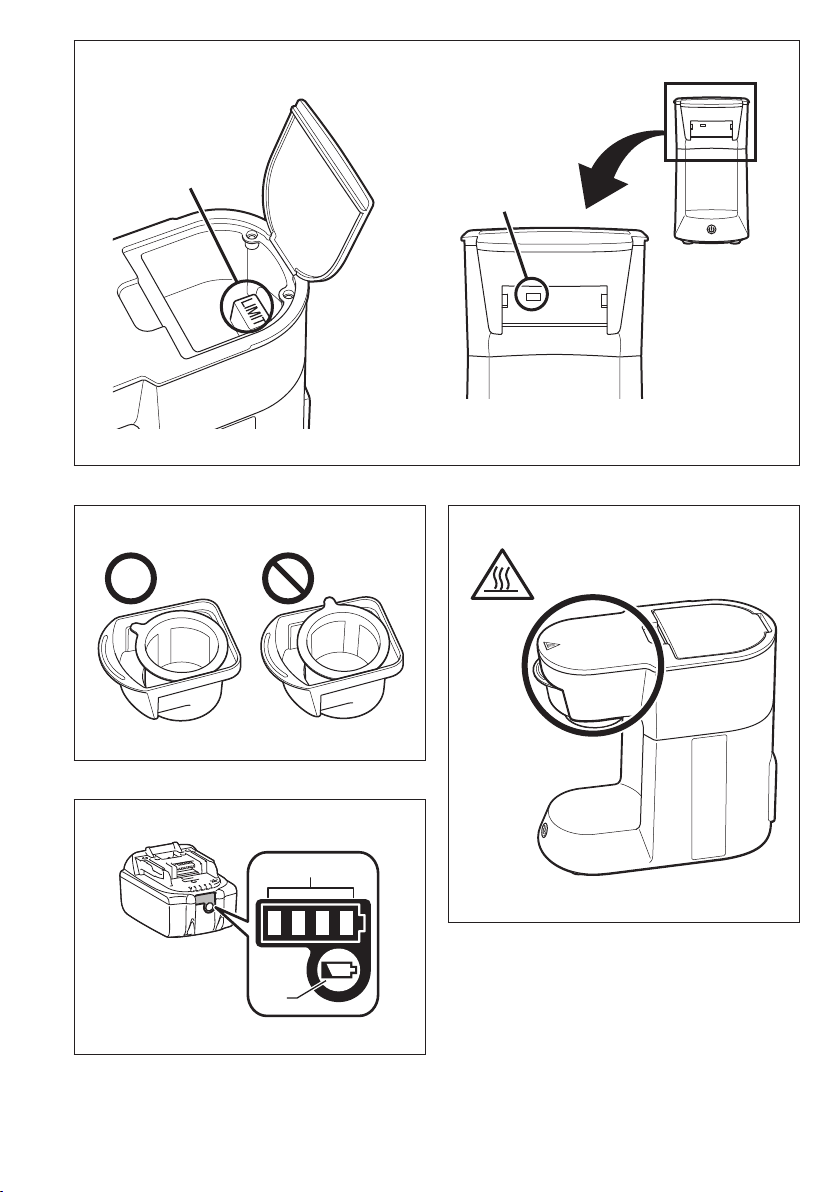 LIMIT