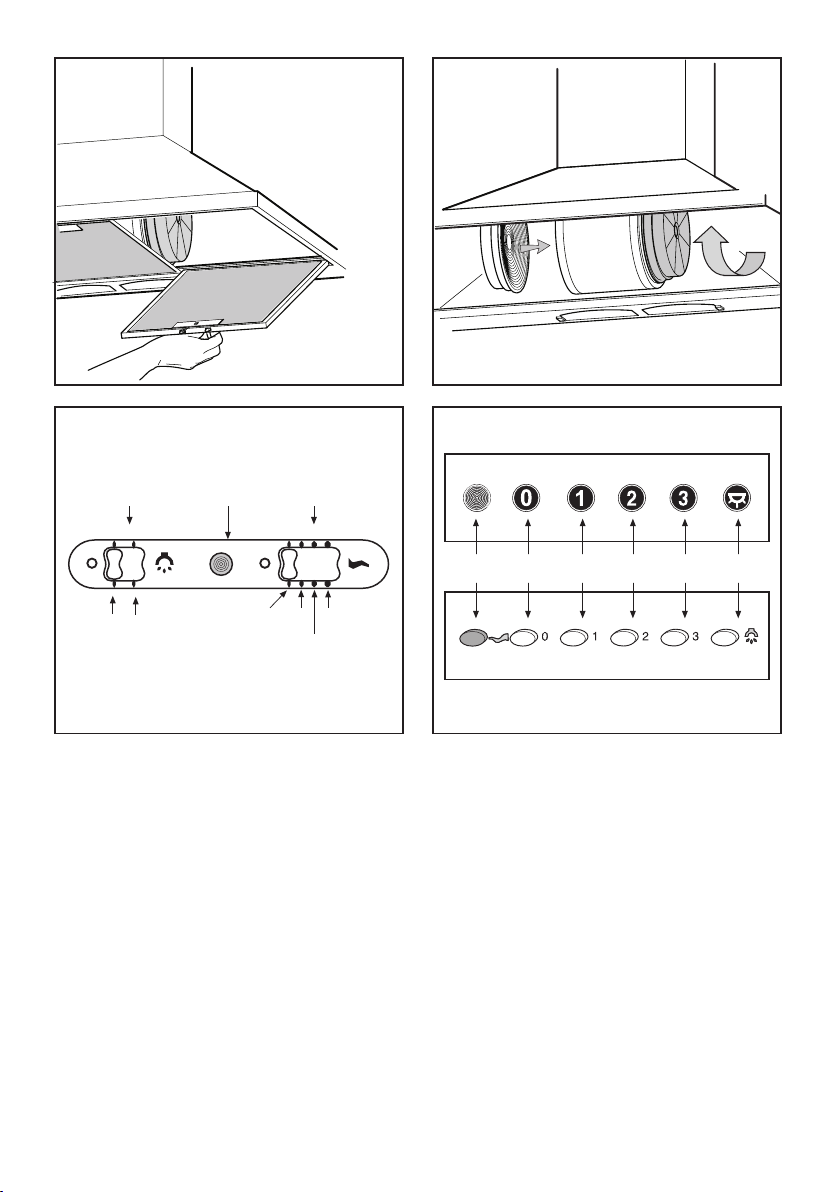 0 1 2 3

0 1 2 3