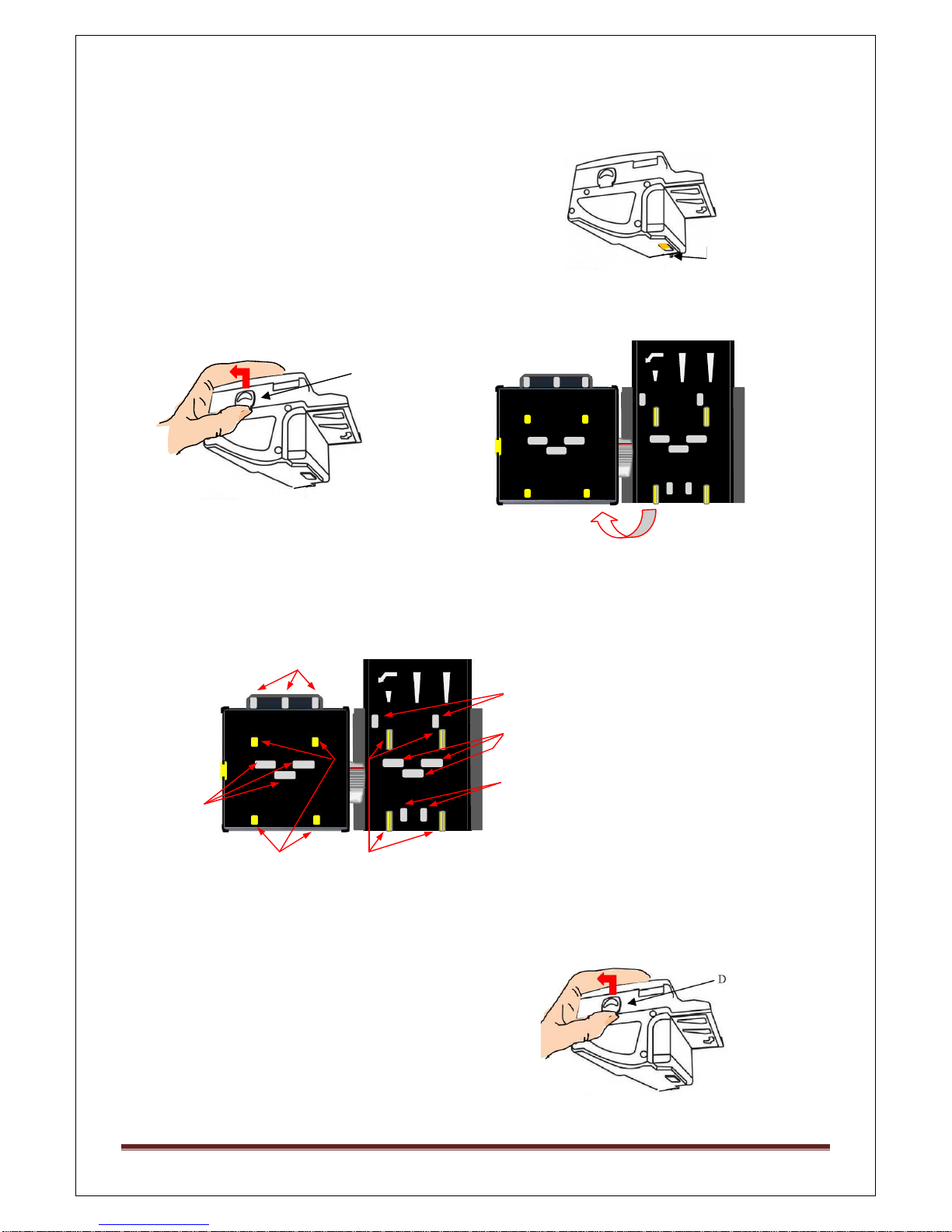 D