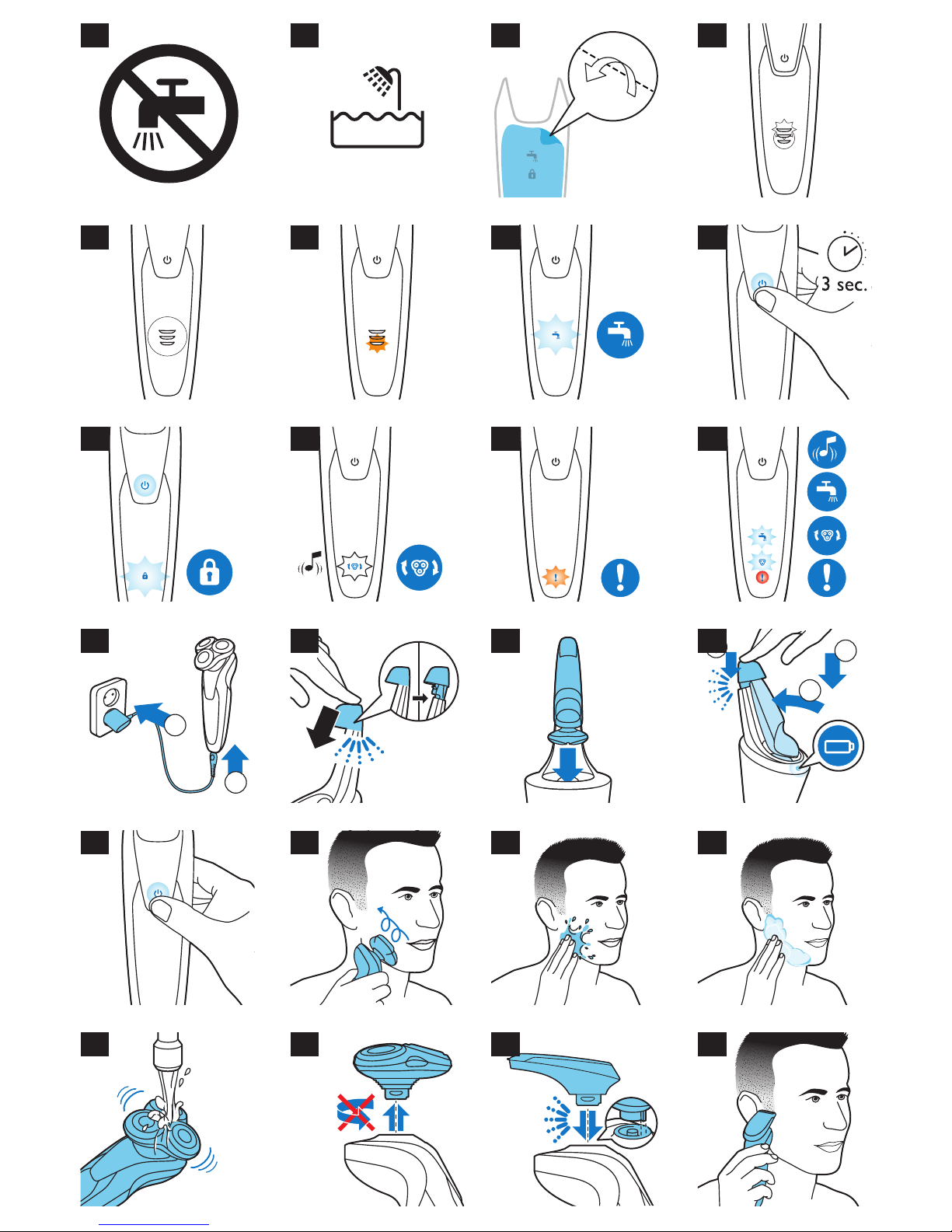 3 sec.