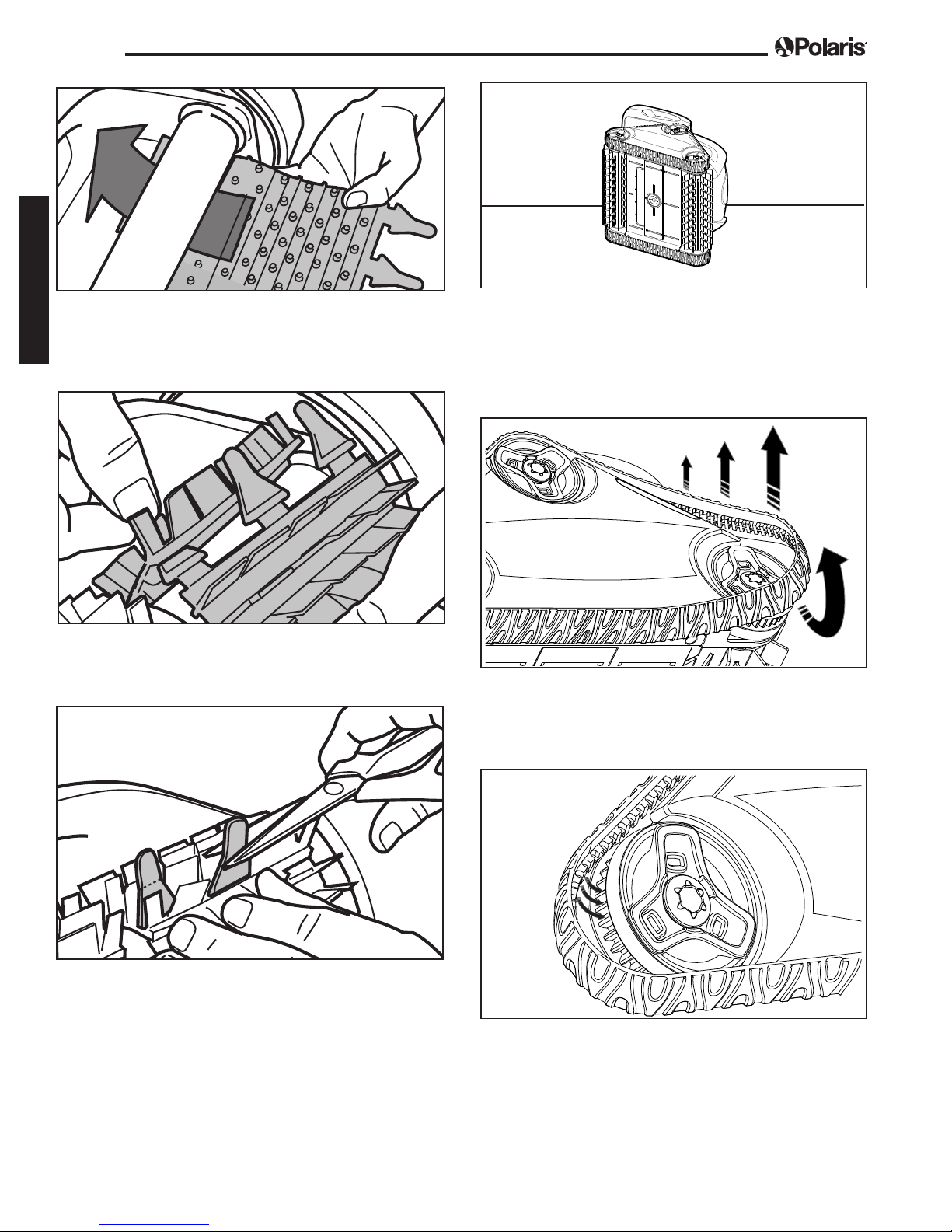 Polaris