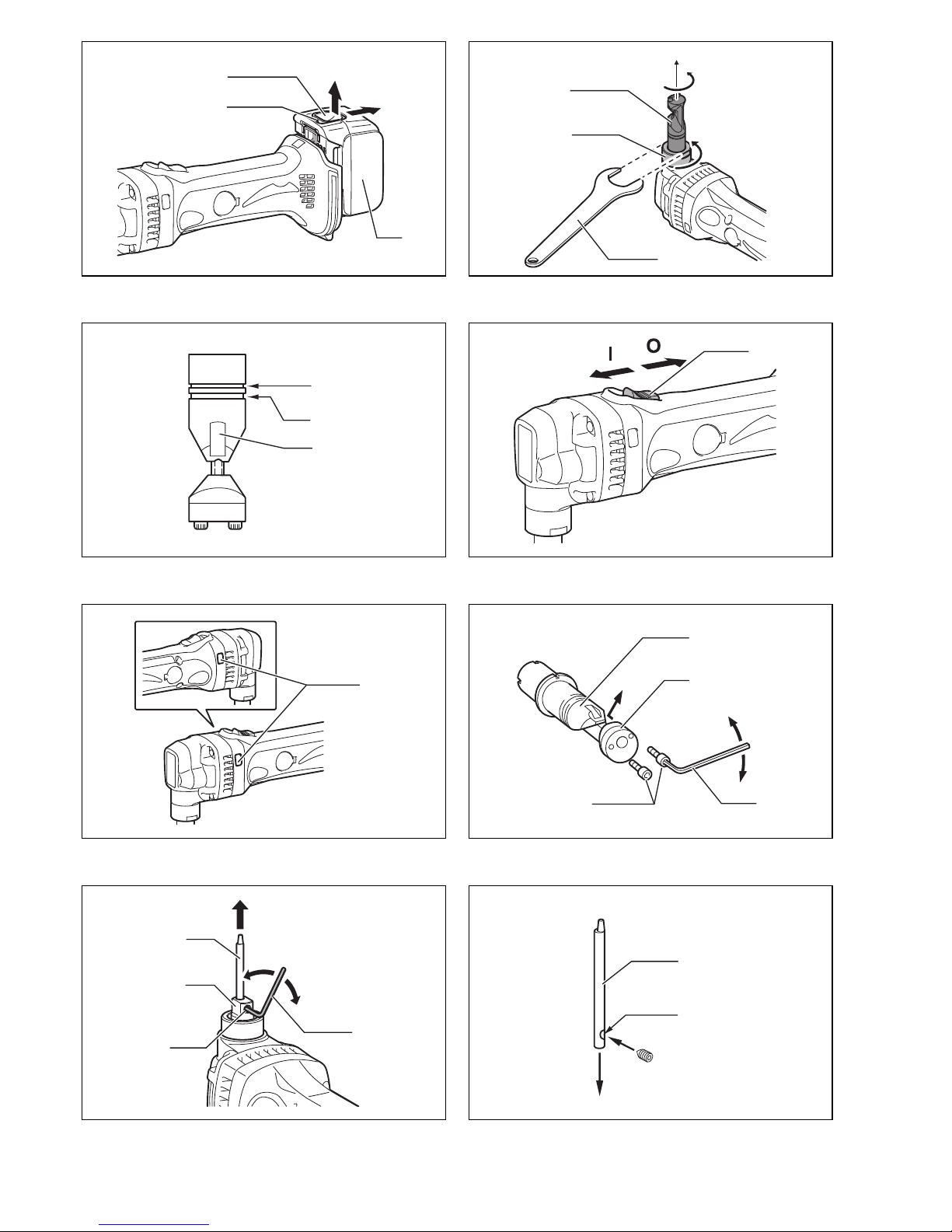 I O