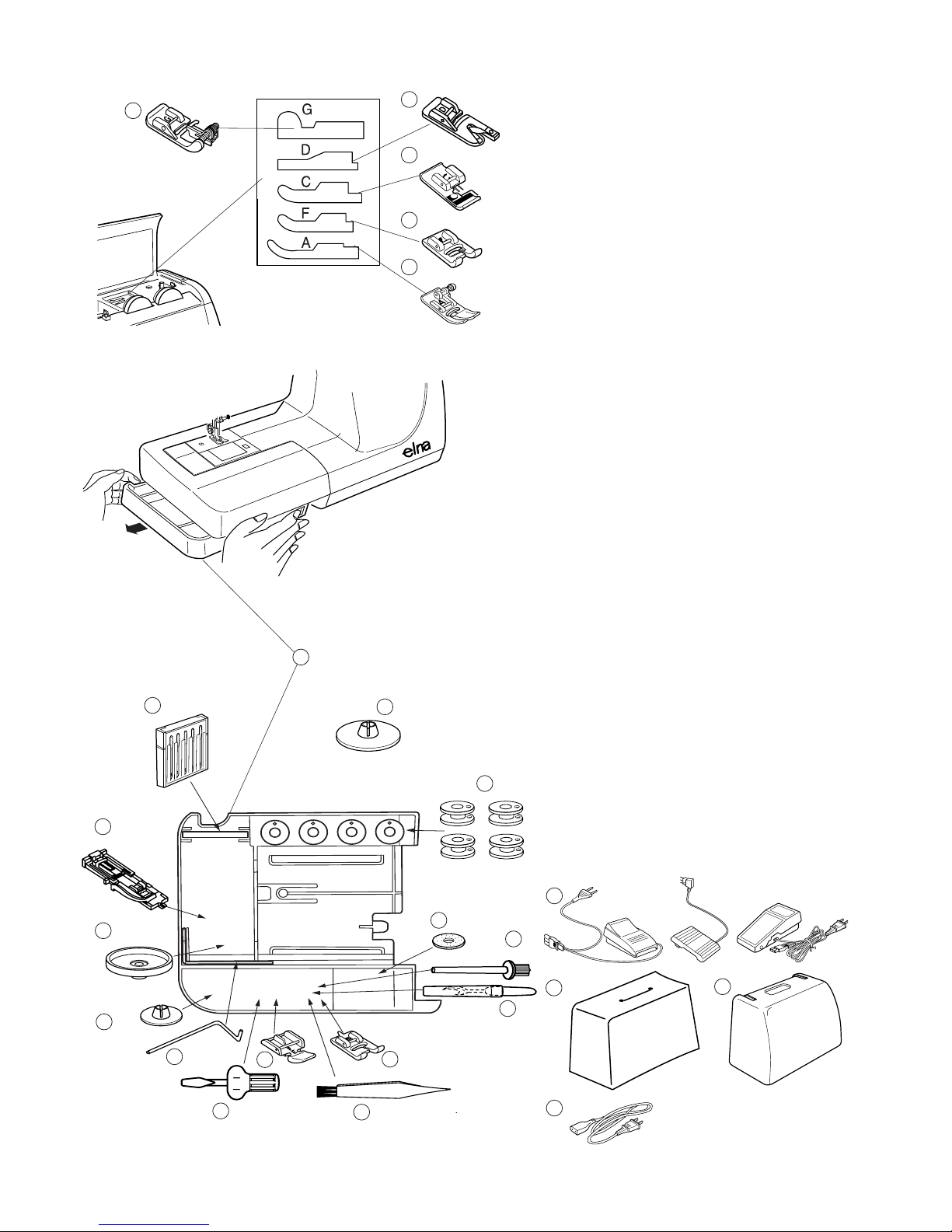 G
D
C
F
A
elna